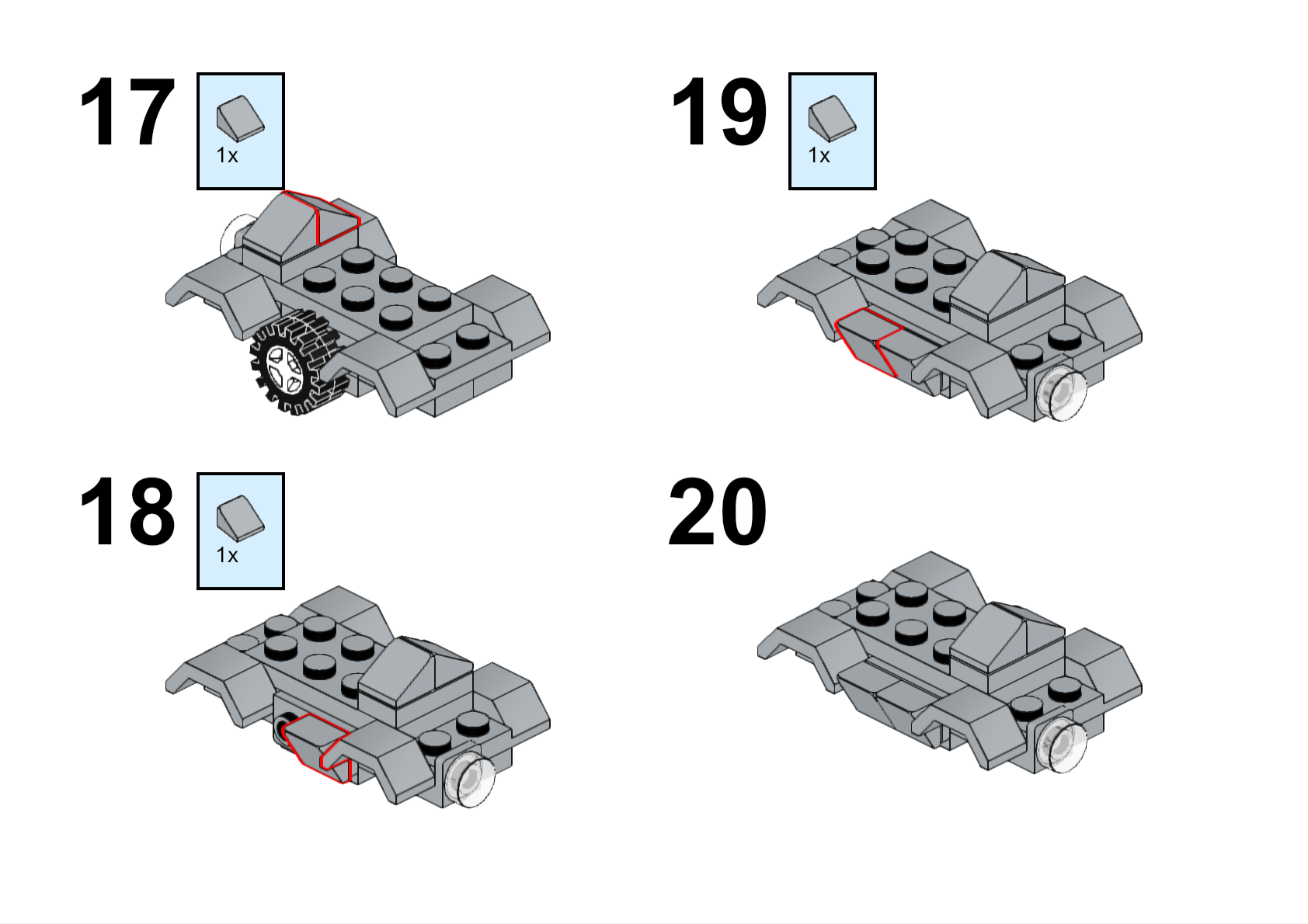 17

1x

18

1x

19

1x

20