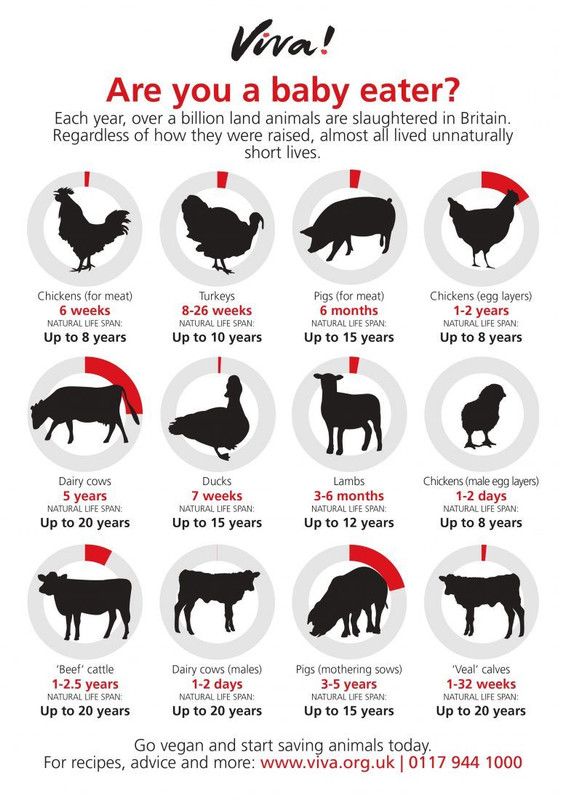 Viva!

Are you a baby eater?

Each year, over a billion land animals are slaughtered in Britain. Regardless of how they were raised, almost all lived unnaturally short lives.

Chickens (for meat)
6 weeks
NATURAL LIFE SPAN:
Up to 8 years

Turkeys
8-26 weeks
NATURAL LIFE SPAN:
Up to 10 years

Pigs (for meat)
6 months
NATURAL LIFE SPAN:
Up to 15 years

Chickens (egg layers)
1-2 years
NATURAL LIFE SPAN:
Up to 8 years

Dairy cows
5 years
NATURAL LIFE SPAN:
Up to 20 years

Ducks
7 weeks
NATURAL LIFE SPAN:
Up to 15 years

Lambs
3-6 months
NATURAL LIFE SPAN:
Up to 12 years

Chickens (male egg layers)
1-2 days
NATURAL LIFE SPAN:
Up to 8 years

'Beef' cattle
1-2.5 years
NATURAL LIFE SPAN:
Up to 20 years

Dairy cows (males)
1-2 days
NATURAL LIFE SPAN:
Up to 20 years

Pigs (mothering sows)
3-5 years
NATURAL LIFE SPAN:
Up to 15 years

'Veal' calves
1-32 weeks
NATURAL LIFE SPAN:
Up to 20 years

Go vegan and start saving animals today.
For recipes, advice and more: www.viva.org.uk | 0117 944 1000