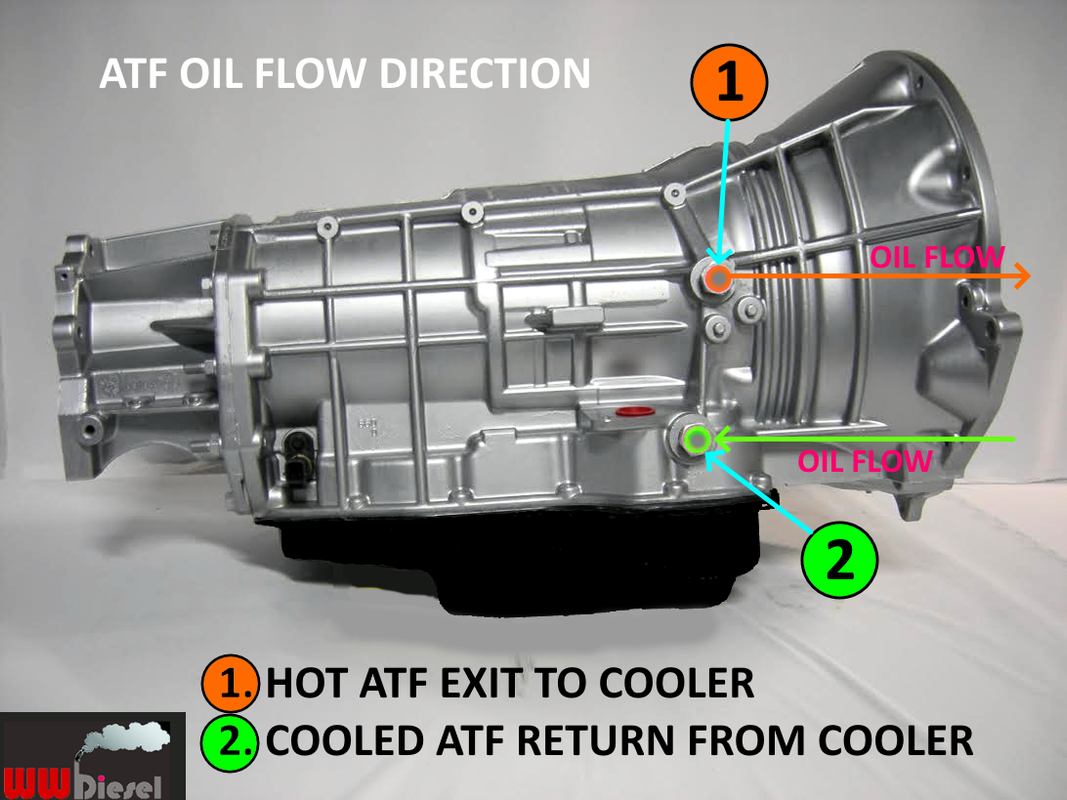 ATF OIL FLOW DIRECTION

1

OIL FLOW

OIL FLOW

2

1. HOT ATF EXIT TO COOLER

2. COOLED ATF RETURN FROM COOLER

WW Diesel