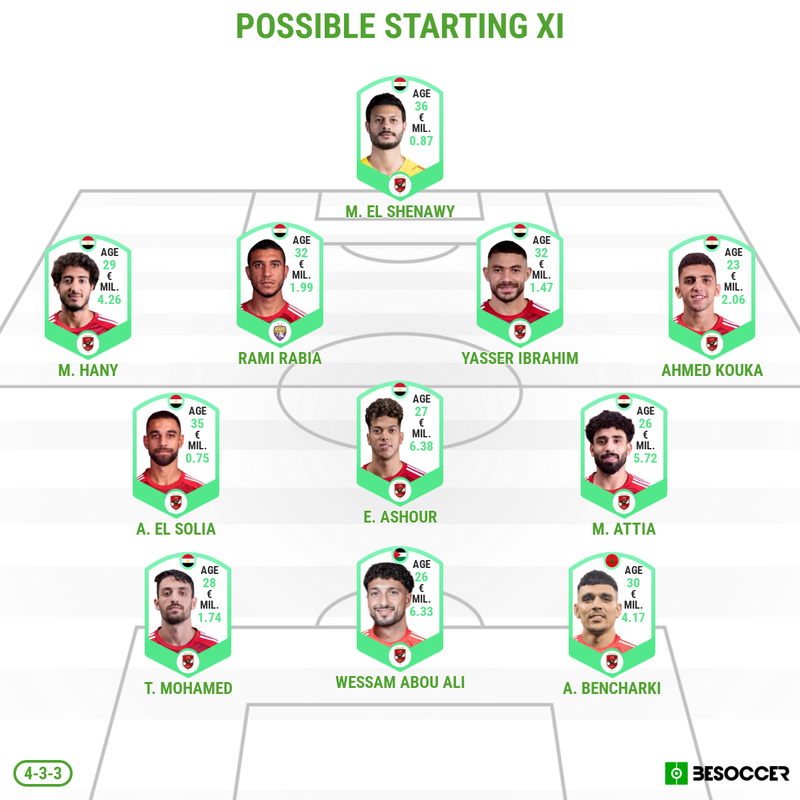 POSSIBLE STARTING XI

AGE 36 € MIL. 0.87
M. EL SHENAWY

AGE 29 € MIL. 4.26
M. HANY

AGE 32 € MIL. 1.99
RAMI RABIA

AGE 32 € MIL. 1.47
YASSER IBRAHIM

AGE 23 € MIL. 2.06
AHMED KOUKA

AGE 35 € MIL. 0.75
A. EL SOLIA

AGE 27 € MIL. 6.38
E. ASHOUR

AGE 26 € MIL. 5.72
M. ATTIA

AGE 28 € MIL. 1.74
T. MOHAMED

AGE 26 € MIL. 6.33
WESSAM ABOU ALI

AGE 30 € MIL. 4.17
A. BENCHARKI

4-3-3

BESOCCER