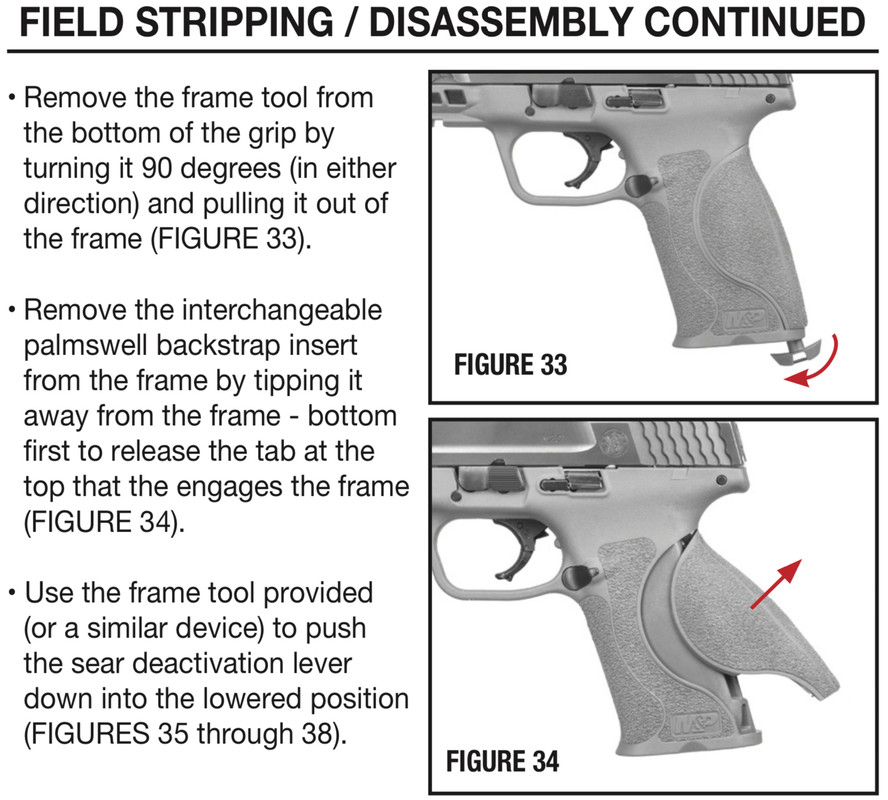 FIELD STRIPPING / DISASSEMBLY CONTINUED

• Remove the frame tool from the bottom of the grip by turning it 90 degrees (in either direction) and pulling it out of the frame (FIGURE 33).

• Remove the interchangeable palmswell backstrap insert from the frame by tipping it away from the frame - bottom first to release the tab at the top that the engages the frame (FIGURE 34).

• Use the frame tool provided (or a similar device) to push the sear deactivation lever down into the lowered position (FIGURES 35 through 38).

M&P

FIGURE 33

M&P

FIGURE 34