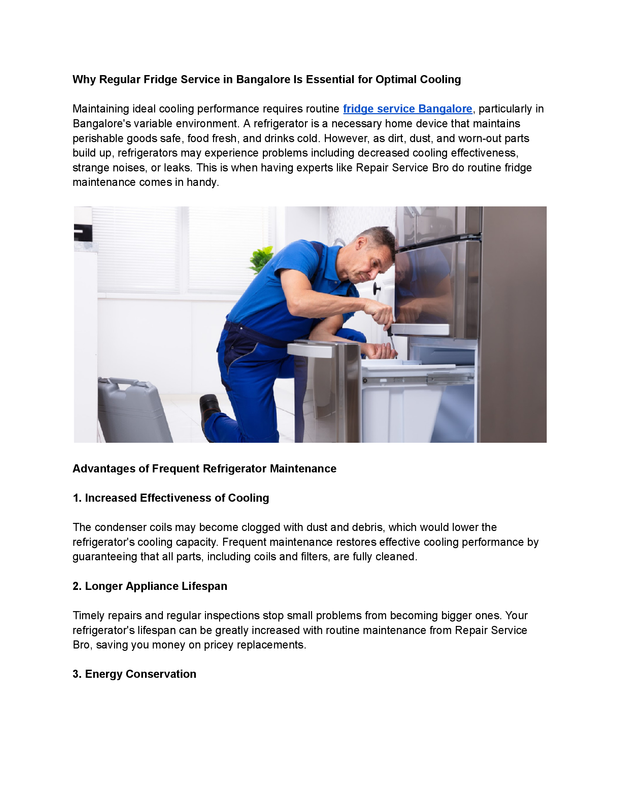 Why Regular Fridge Service in Bangalore Is Essential for Optimal Cooling

Maintaining ideal cooling performance requires routine fridge service Bangalore, particularly in Bangalore's variable environment. A refrigerator is a necessary home device that maintains perishable goods safe, food fresh, and drinks cold. However, as dirt, dust, and worn-out parts build up, refrigerators may experience problems including decreased cooling effectiveness, strange noises, or leaks. This is when having experts like Repair Service Bro do routine fridge maintenance comes in handy.

Advantages of Frequent Refrigerator Maintenance

1. Increased Effectiveness of Cooling

The condenser coils may become clogged with dust and debris, which would lower the refrigerator's cooling capacity. Frequent maintenance restores effective cooling performance by guaranteeing that all parts, including coils and filters, are fully cleaned.

2. Longer Appliance Lifespan

Timely repairs and regular inspections stop small problems from becoming bigger ones. Your refrigerator's lifespan can be greatly increased with routine maintenance from Repair Service Bro, saving you money on pricey replacements.

3. Energy Conservation