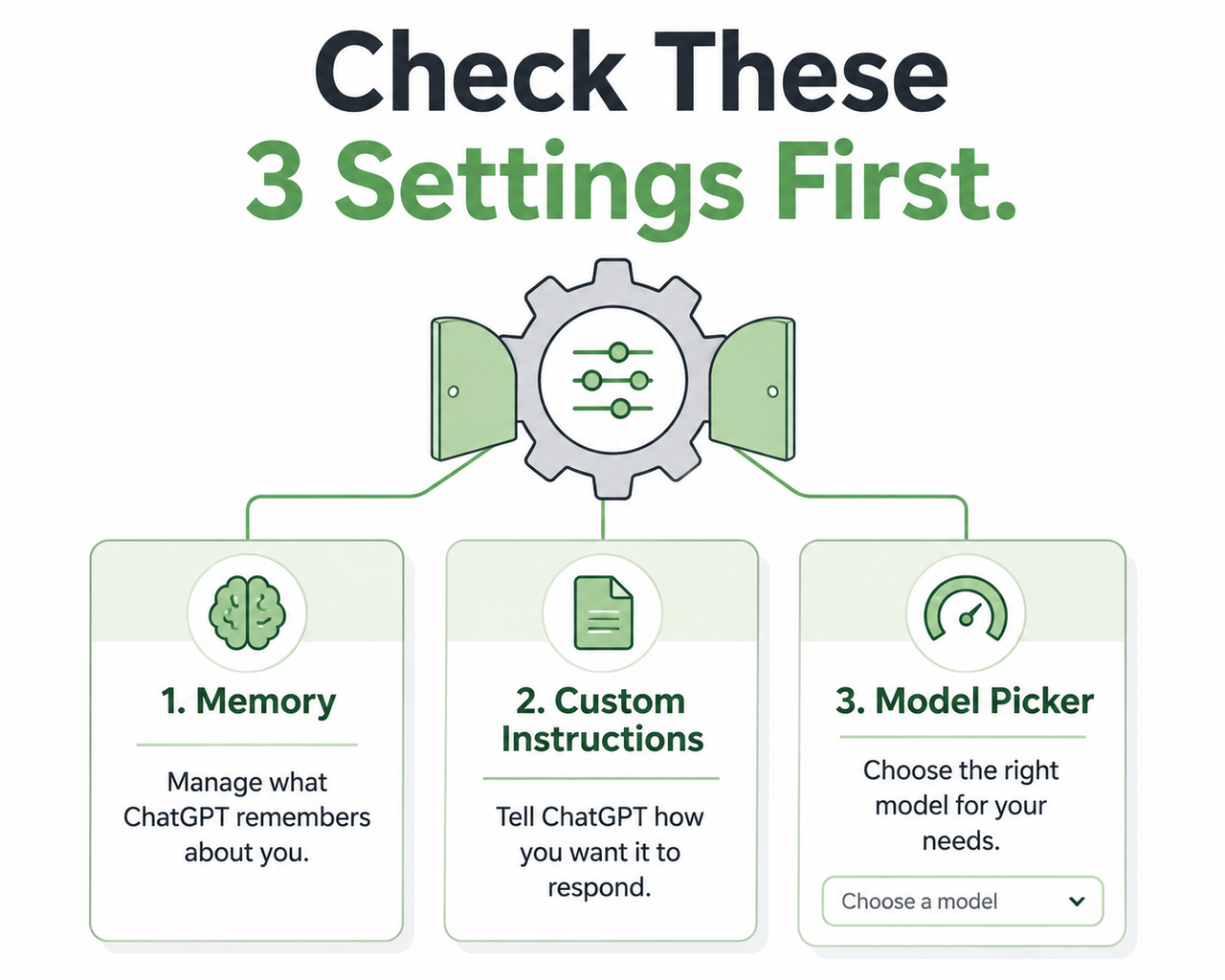 Check These
3 Settings First.

1. Memory

Manage what ChatGPT remembers about you.

2. Custom Instructions

Tell ChatGPT how you want it to respond.

3. Model Picker

Choose the right model for your needs.

Choose a model