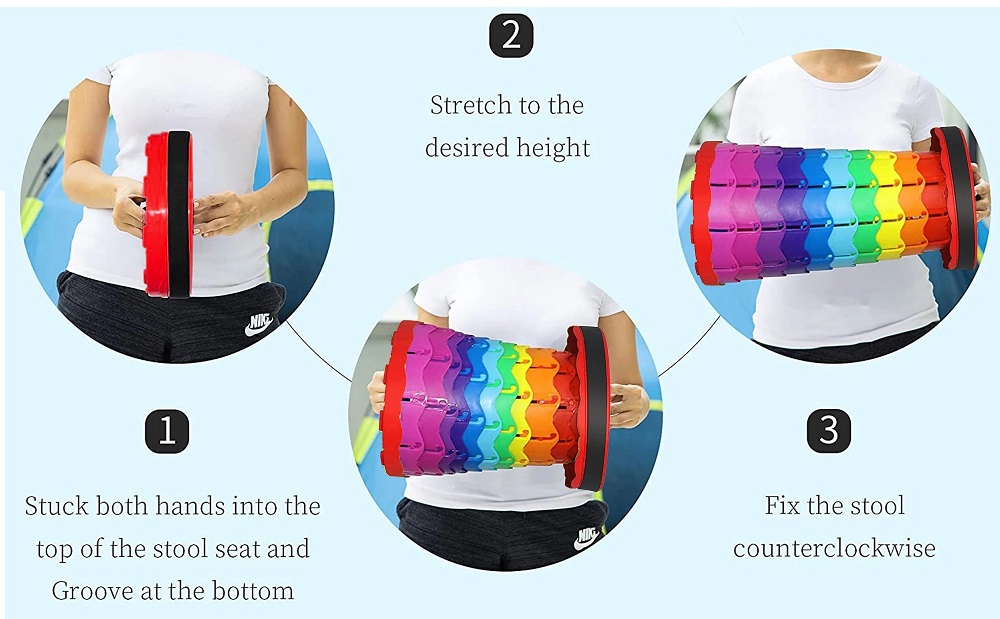 2

Stretch to the desired height

NIKE

NIKE

1

Stuck both hands into the top of the stool seat and Groove at the bottom

3

Fix the stool counterclockwise