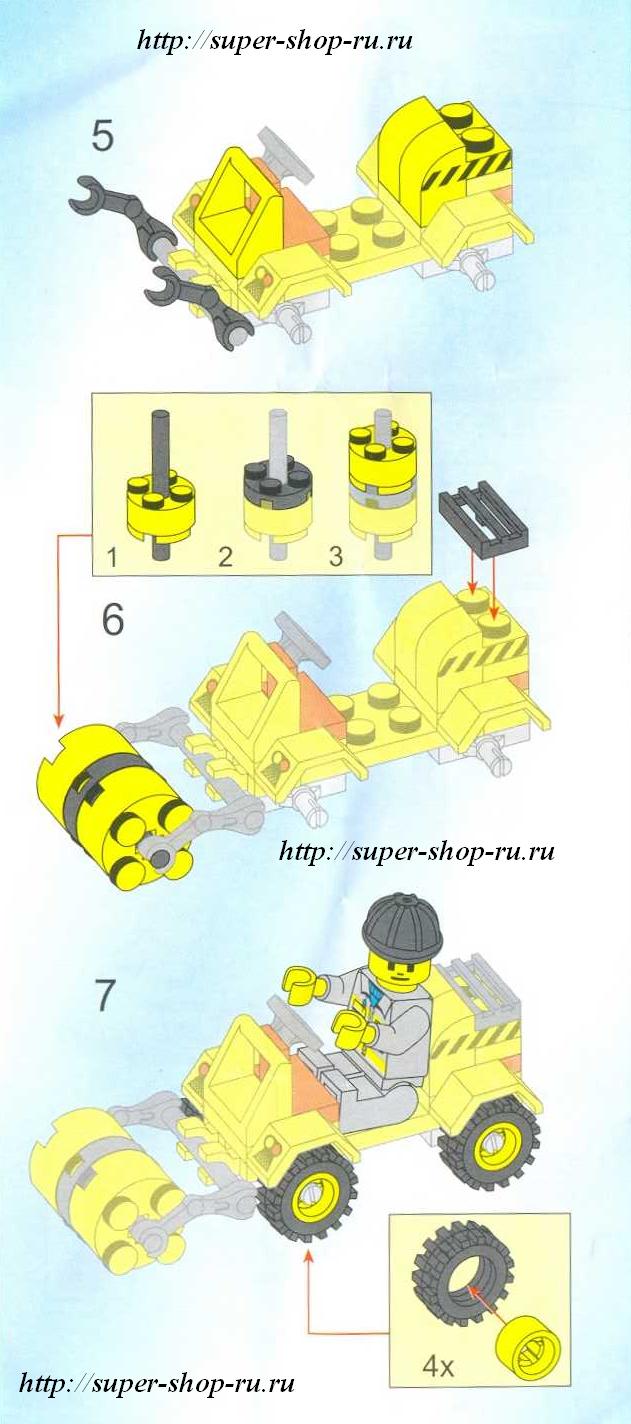 http://super-shop-ru.ru

5

1 2 3

6

http://super-shop-ru.ru

7

4x

http://super-shop-ru.ru