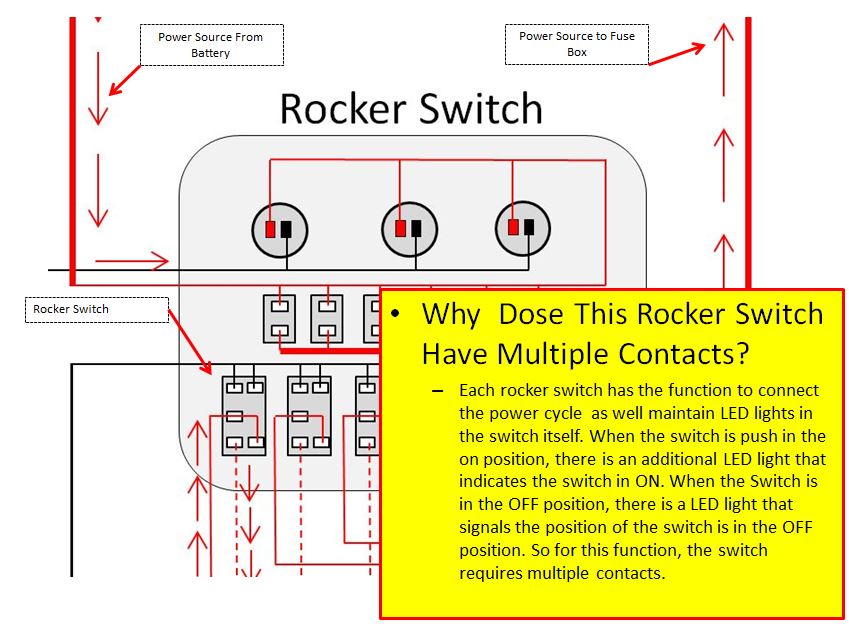 Power Source From Battery

Power Source to Fuse Box

Rocker Switch

Rocker Switch

• Why Dose This Rocker Switch Have Multiple Contacts?

– Each rocker switch has the function to connect the power cycle as well maintain LED lights in the switch itself. When the switch is push in the on position, there is an additional LED light that indicates the switch in ON. When the Switch is in the OFF position, there is a LED light that signals the position of the switch is in the OFF position. So for this function, the switch requires multiple contacts.