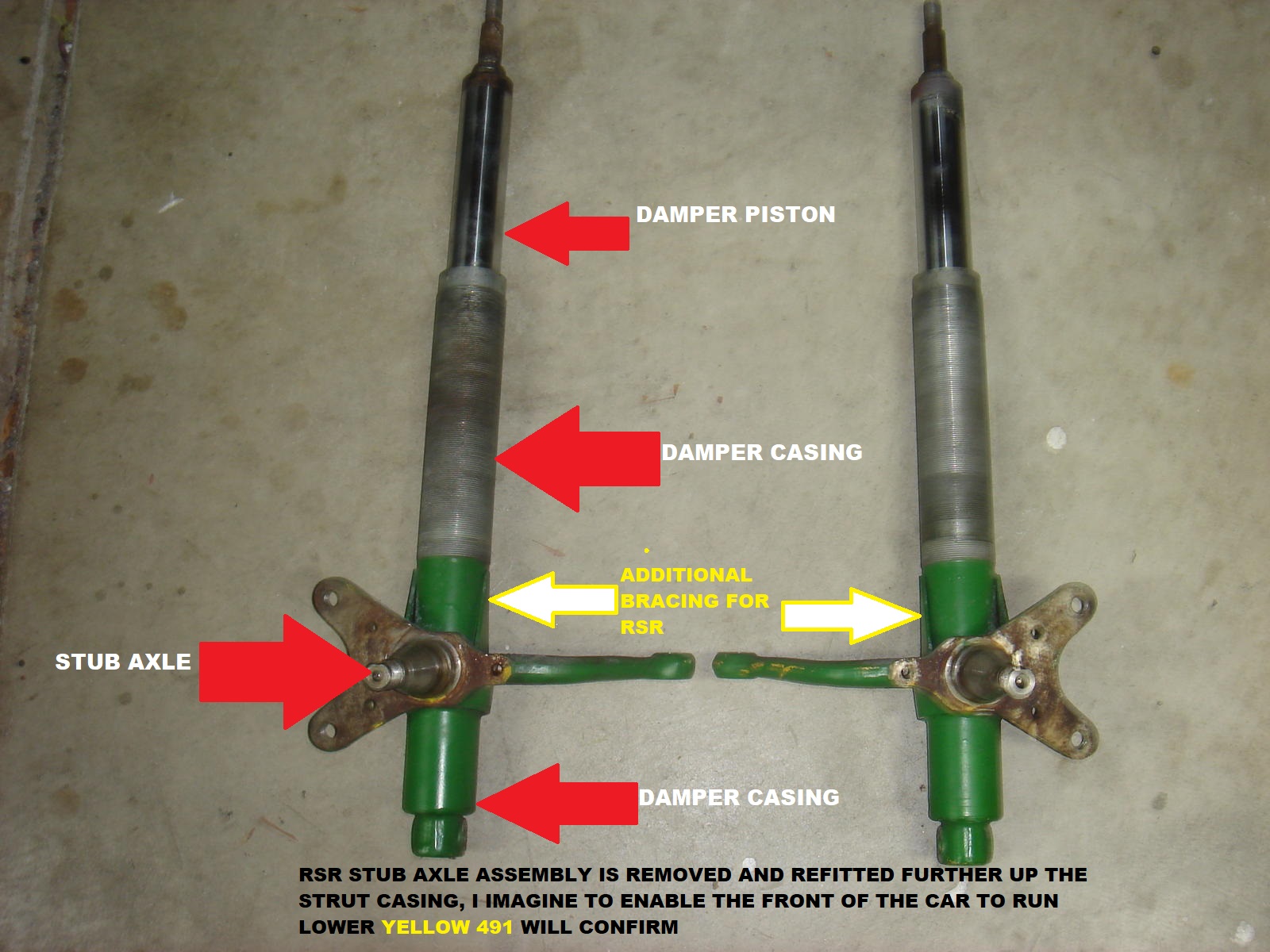 DAMPER PISTON

DAMPER CASING

ADDITIONAL BRACING FOR RSR

STUB AXLE

DAMPER CASING

RSR STUB AXLE ASSEMBLY IS REMOVED AND REFITTED FURTHER UP THE STRUT CASING, I IMAGINE TO ENABLE THE FRONT OF THE CAR TO RUN LOWER YELLOW 491 WILL CONFIRM