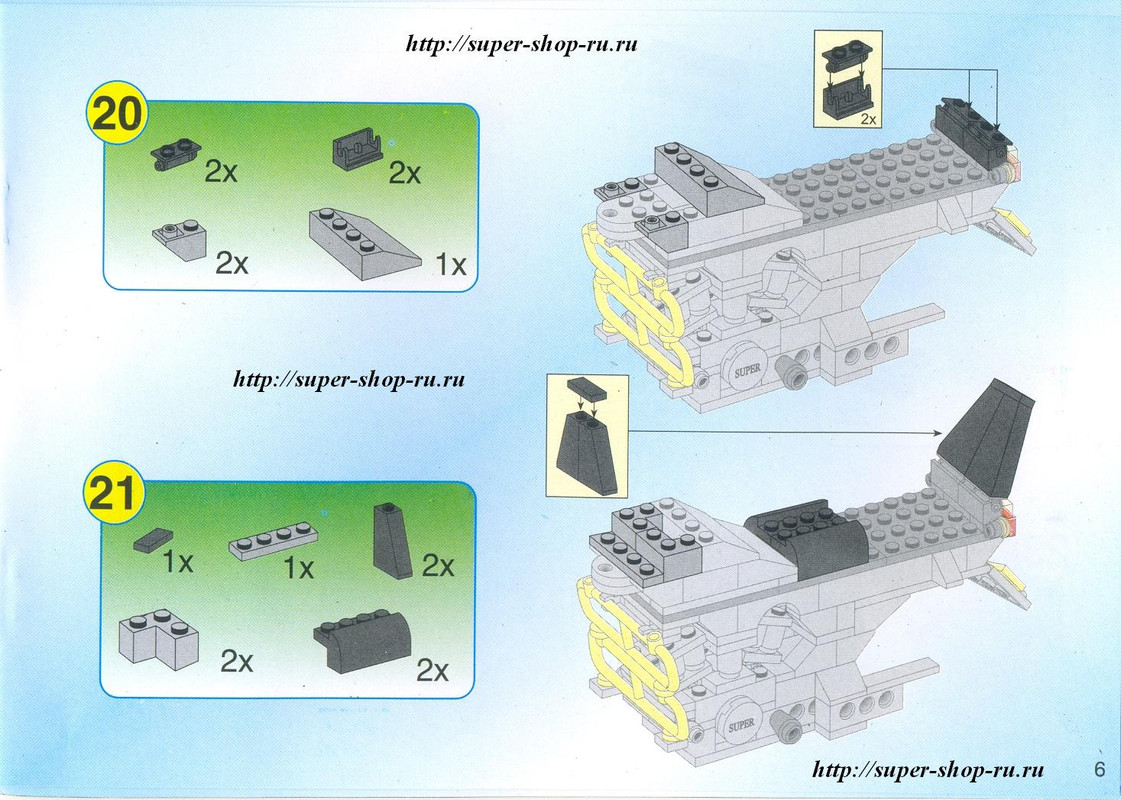 http://super-shop-ru.ru

20

2x

2x

2x

1x

2x

SUPER

http://super-shop-ru.ru

21

1x

1x

2x

2x

2x

SUPER

http://super-shop-ru.ru

6