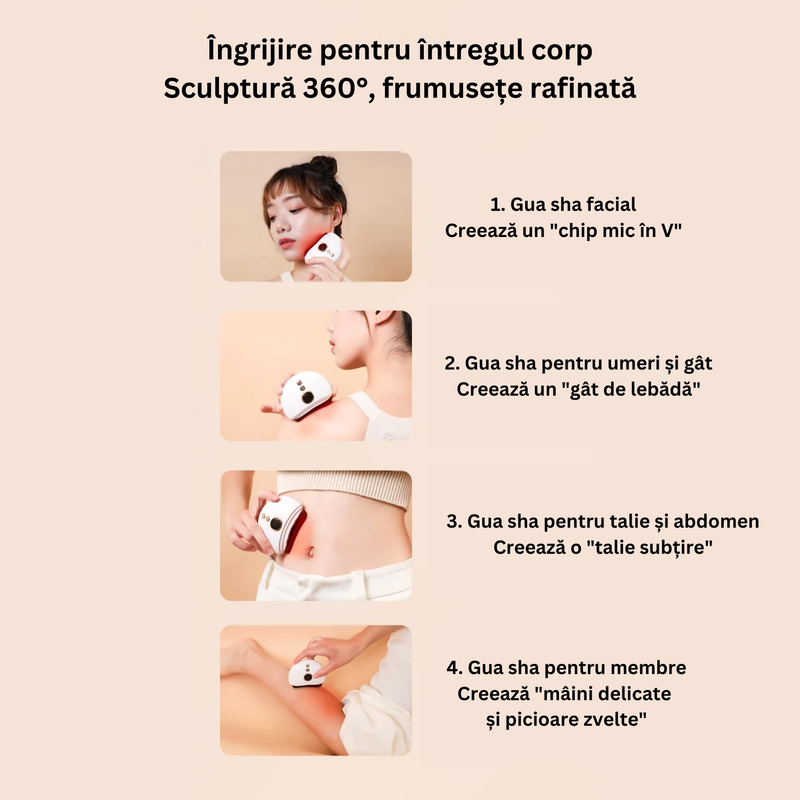 Îngrijire pentru întregul corp
Sculptură 360°, frumusețe rafinată

1. Gua sha facial
Creează un "chip mic în V"

2. Gua sha pentru umeri și gât
Creează un "gât de lebădă"

3. Gua sha pentru talie și abdomen
Creează o "talie subțire"

4. Gua sha pentru membre
Creează "mâini delicate
și picioare zvelte"