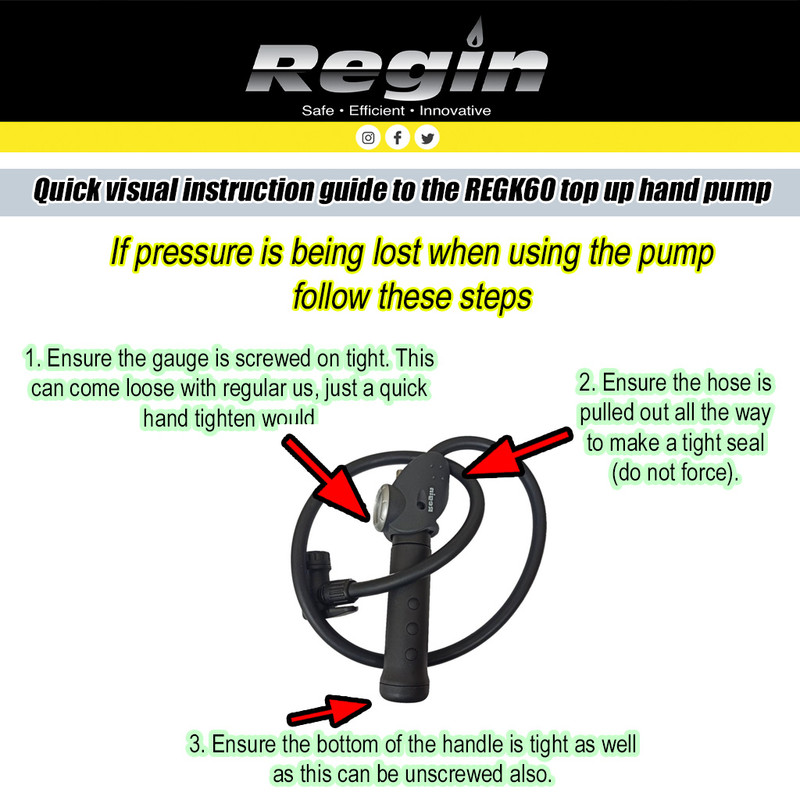 Regin

Safe • Efficient • Innovative

Quick visual instruction guide to the REGK60 top up hand pump

If pressure is being lost when using the pump follow these steps

1. Ensure the gauge is screwed on tight. This can come loose with regular us, just a quick hand tighten would

2. Ensure the hose is pulled out all the way to make a tight seal (do not force).

Regin

3. Ensure the bottom of the handle is tight as well as this can be unscrewed also.