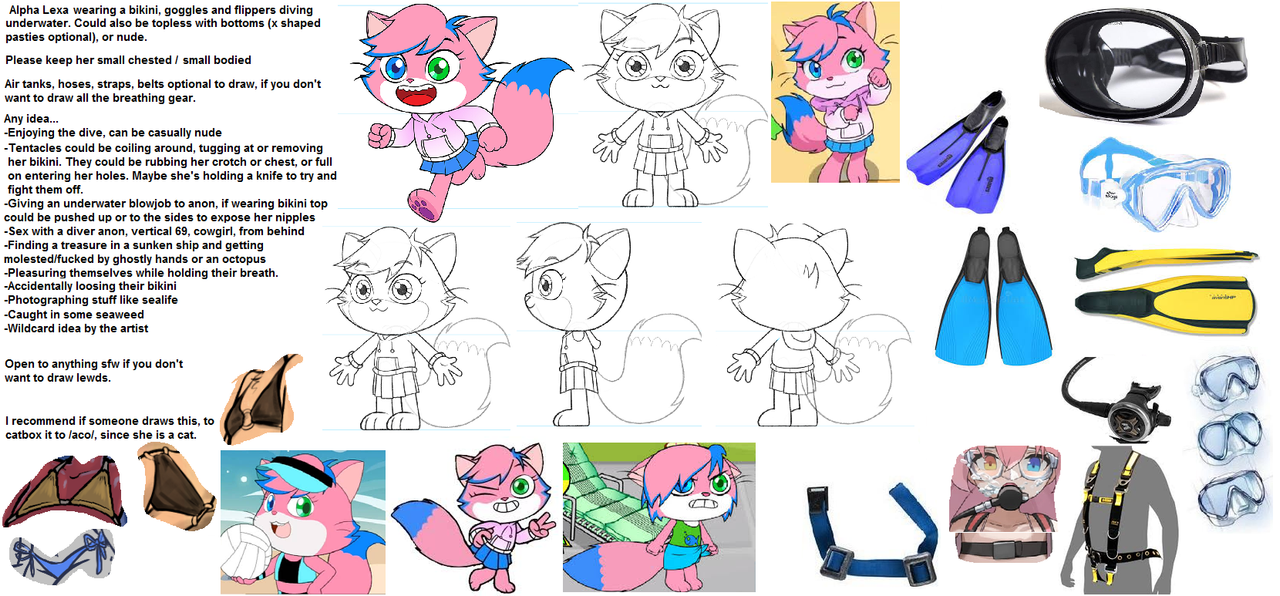 Alpha Lexa wearing a bikini, goggles and flippers diving underwater. Could also be topless with bottoms (x shaped pasties optional), or nude.

Please keep her small chested / small bodied

Air tanks, hoses, straps, belts optional to draw, if you don't want to draw all the breathing gear.

Any idea...
-Enjoying the dive, can be casually nude
-Tentacles could be coiling around, tugging at or removing her bikini. They could be rubbing her crotch or chest, or full on entering her holes. Maybe she's holding a knife to try and fight them off.
-Giving an underwater blowjob to anon, if wearing bikini top could be pushed up or to the sides to expose her nipples
-Sex with a diver anon, vertical 69, cowgirl, from behind
-Finding a treasure in a sunken ship and getting molested/fucked by ghostly hands or an octopus
-Pleasuring themselves while holding their breath.
-Accidentally loosing their bikini
-Photographing stuff like sealife
-Caught in some seaweed
-Wildcard idea by the artist

Open to anything sfw if you don't want to draw lewds.

I recommend if someone draws this, to catbox it to /aco/, since she is a cat.