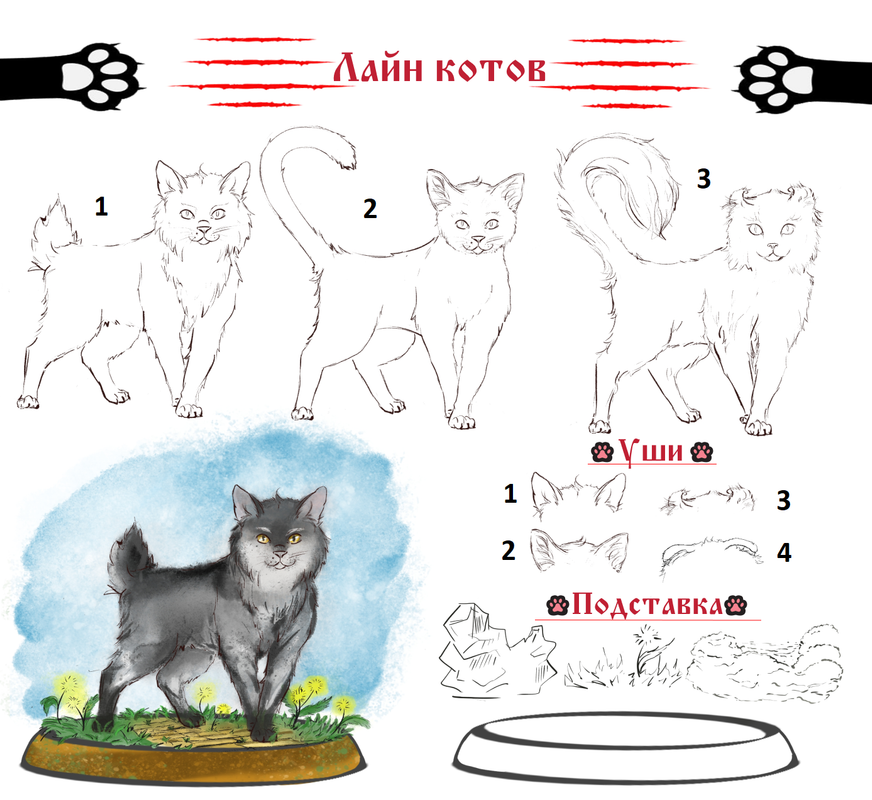 Лайн котов

1

2

3

Уши

1

3

2

4

Подставка