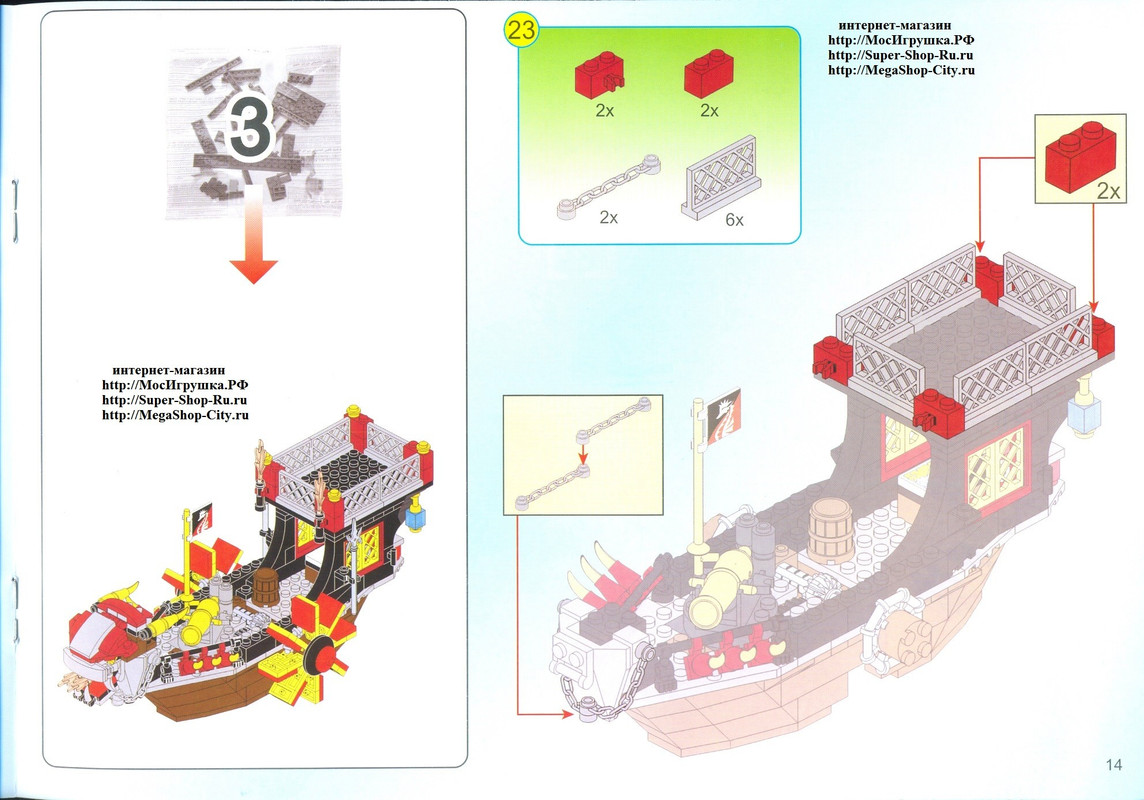 3

интернет-магазин
http://МосИгрушка.РФ
http://Super-Shop-Ru.ru
http://MegaShop-City.ru

23

2x

2x

2x

6x

интернет-магазин
http://МосИгрушка.РФ
http://Super-Shop-Ru.ru
http://MegaShop-City.ru

2x

14