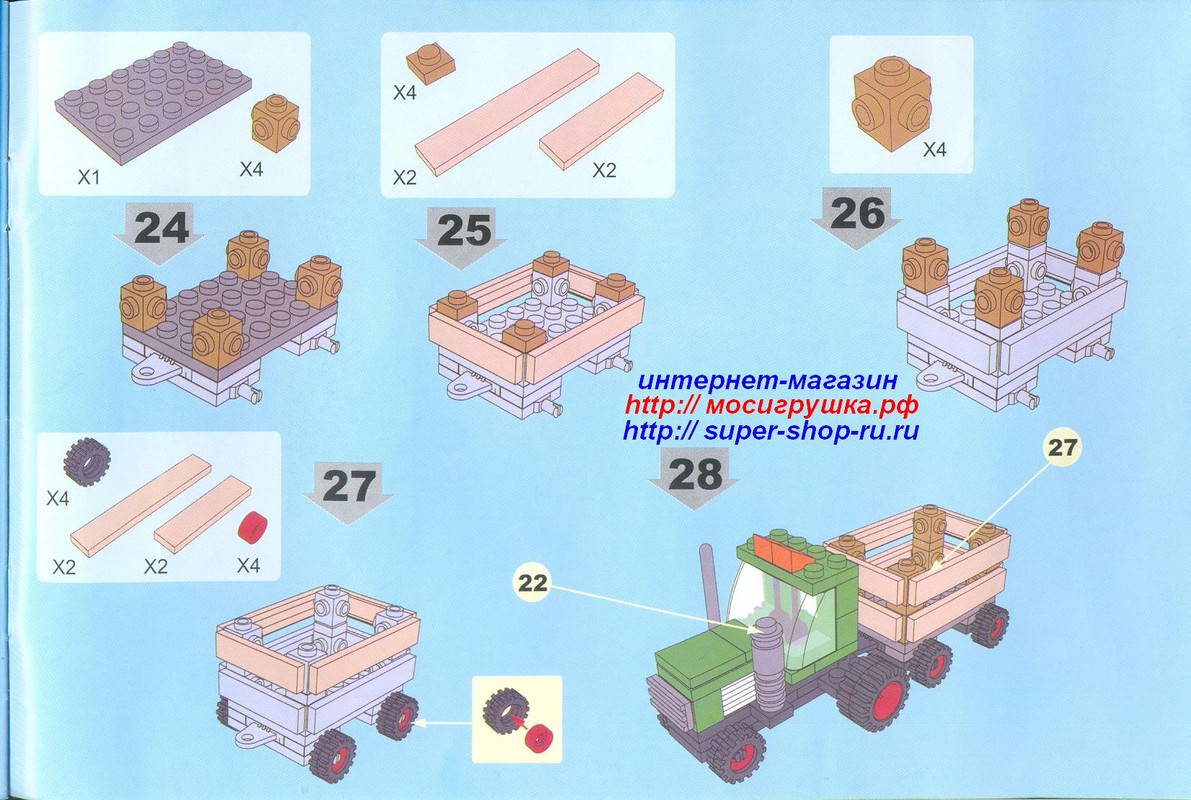 X1
X4
24
X4
X2
X2
25
X4
26
интернет-магазин
http:// мосигрушка.рф
http:// super-shop-ru.ru
X4
X2
X2
X4
27
28
27
22