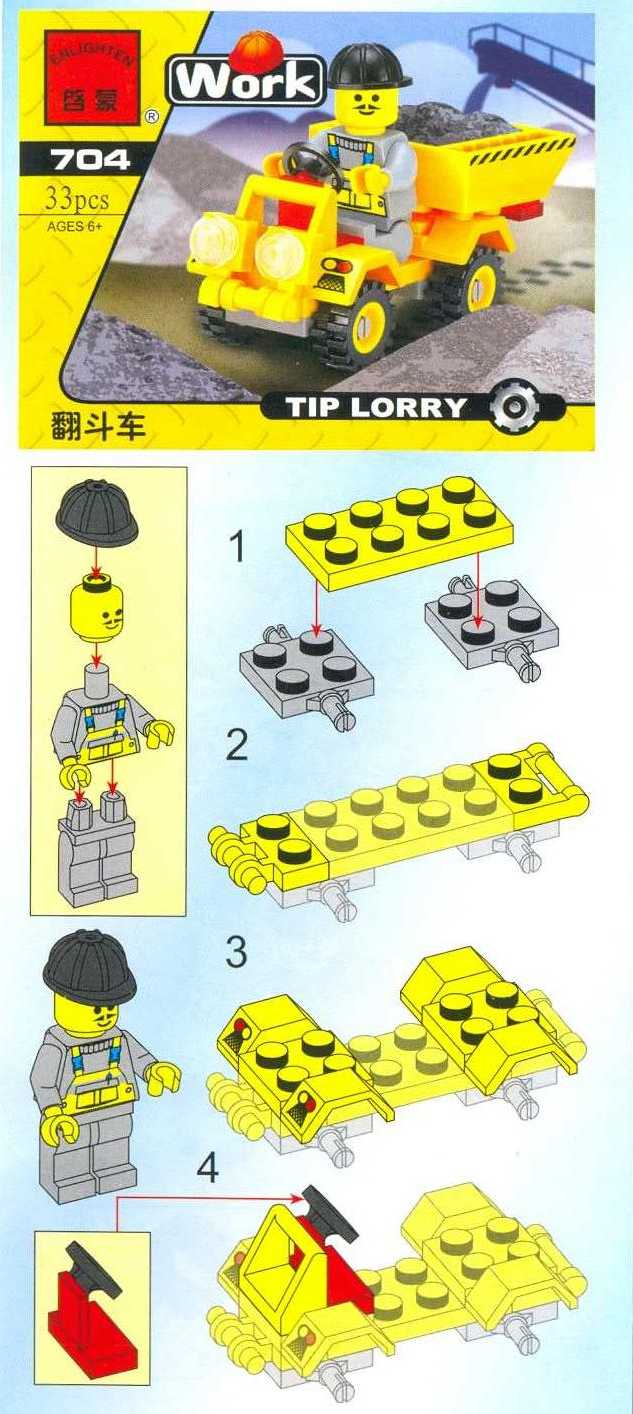 ENLIGHTEN
启蒙
®
Work
704
33pcs
AGES 6+
翻斗车
TIP LORRY
1
2
3
4