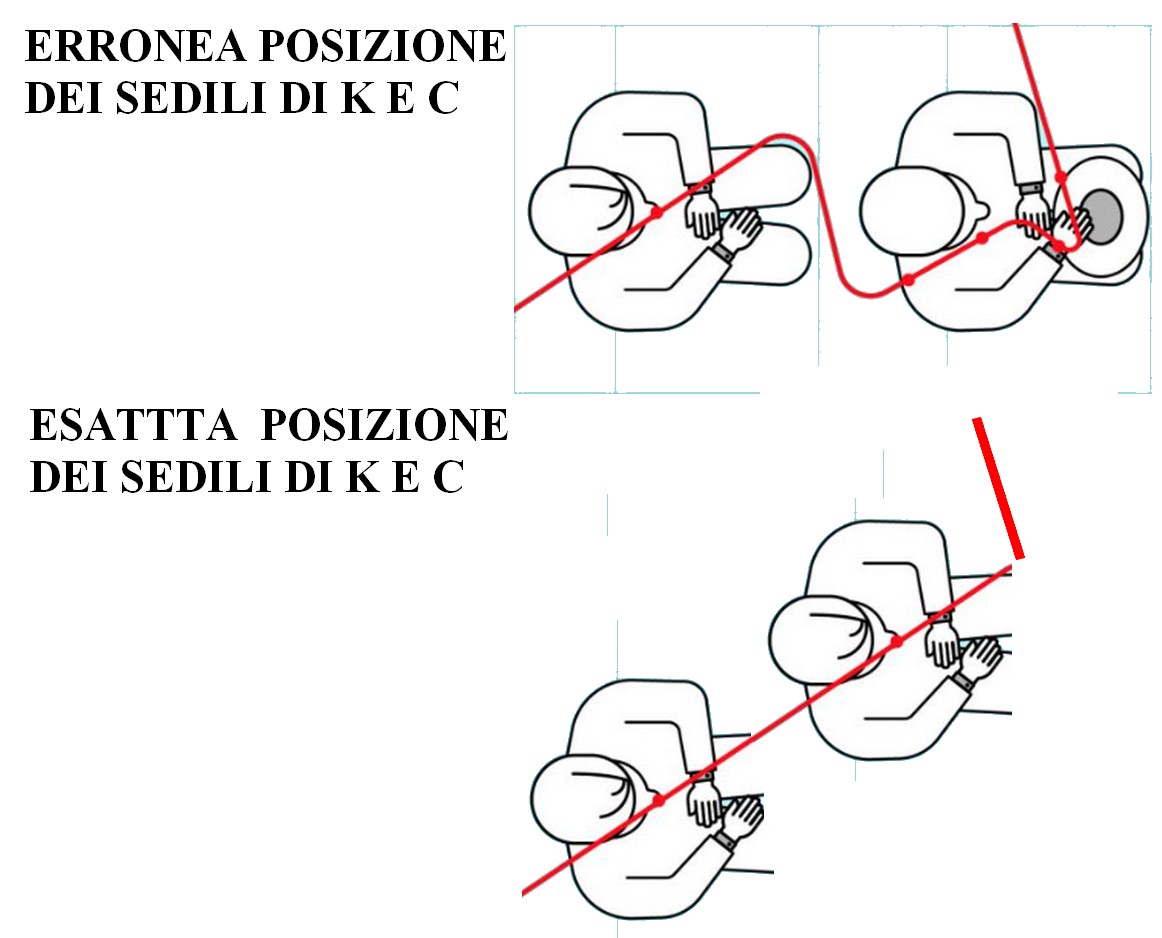 ERRONEA POSIZIONE
DEI SEDILI DI K E C

ESATTTA POSIZIONE
DEI SEDILI DI K E C