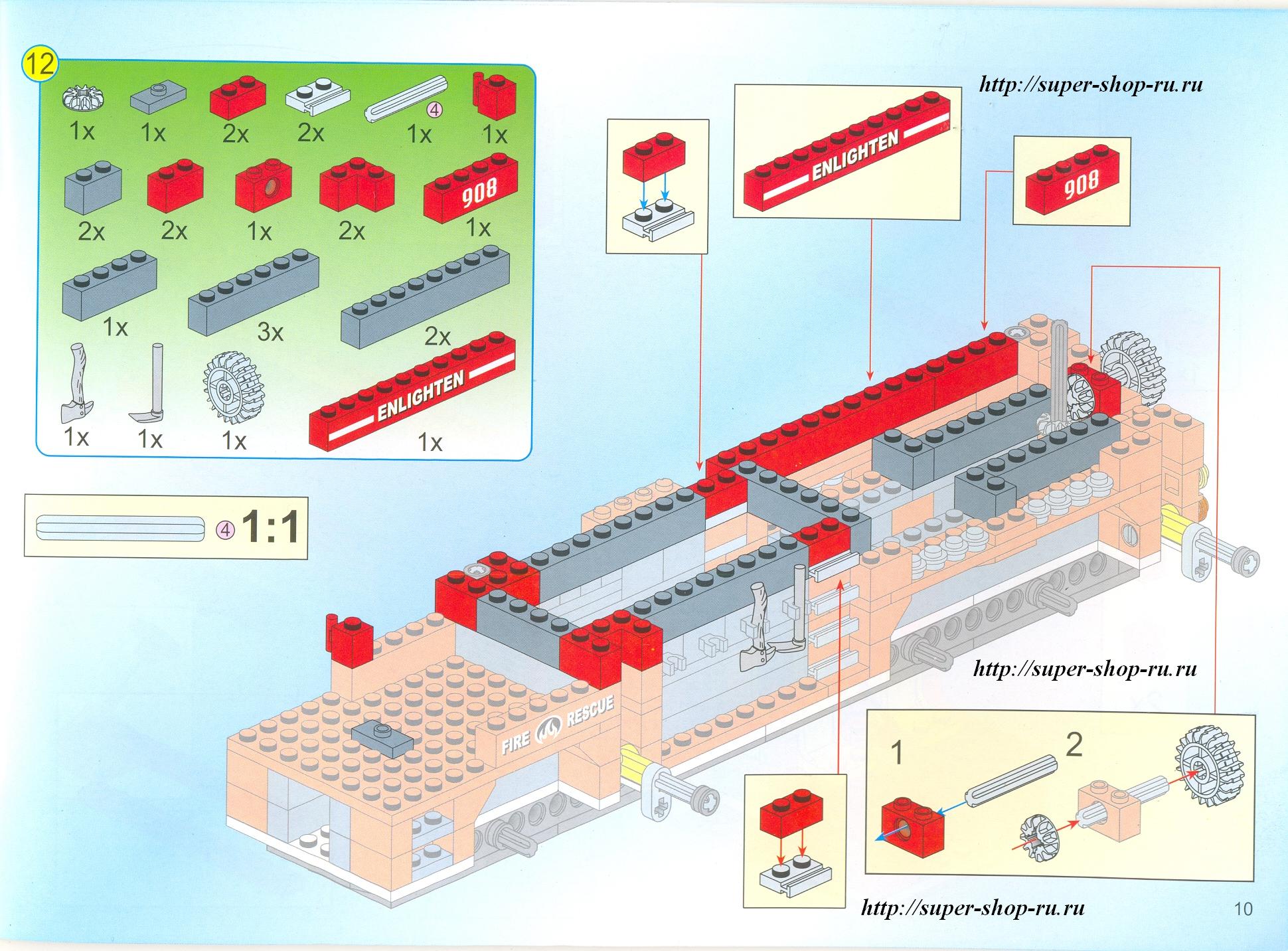 12

1x 1x 2x 2x 4 1x 1x

908

2x 2x 1x 2x 1x

1x 3x 2x

ENLIGHTEN

1x 1x 1x 1x

4 1:1

http://super-shop-ru.ru

ENLIGHTEN

908

FIRE RESCUE

http://super-shop-ru.ru

1 2

http://super-shop-ru.ru

10