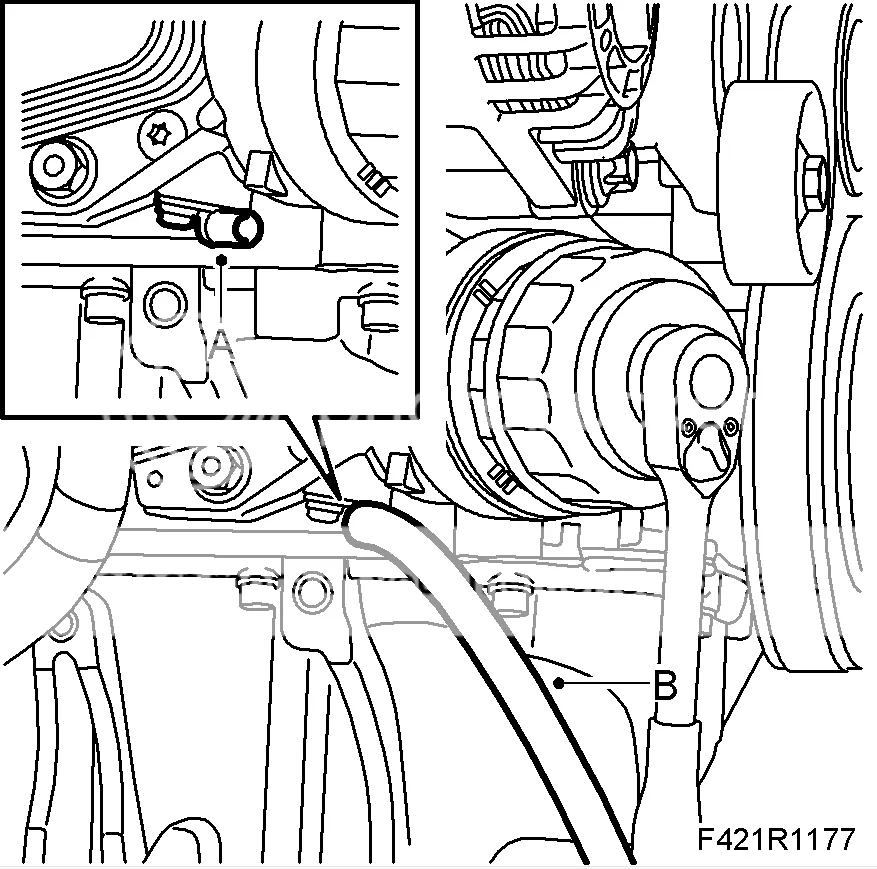 A
B
F421R1177