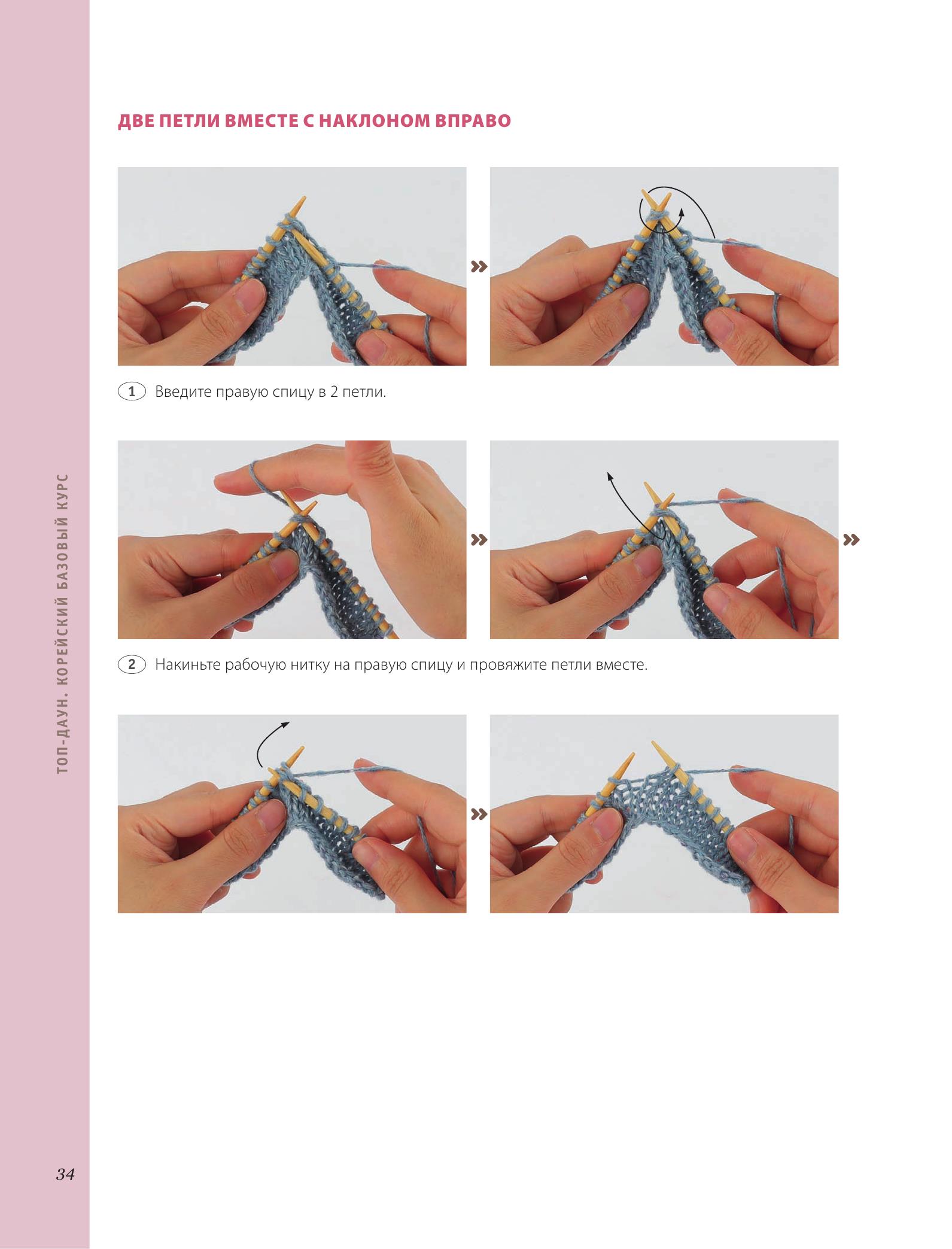 ДВЕ ПЕТЛИ ВМЕСТЕ С НАКЛОНОМ ВПРАВО

1 Введите правую спицу в 2 петли.

2 Накиньте рабочую нитку на правую спицу и провяжите петли вместе.

ТОП-ДАУН. КОРЕЙСКИЙ БАЗОВЫЙ КУРС

34