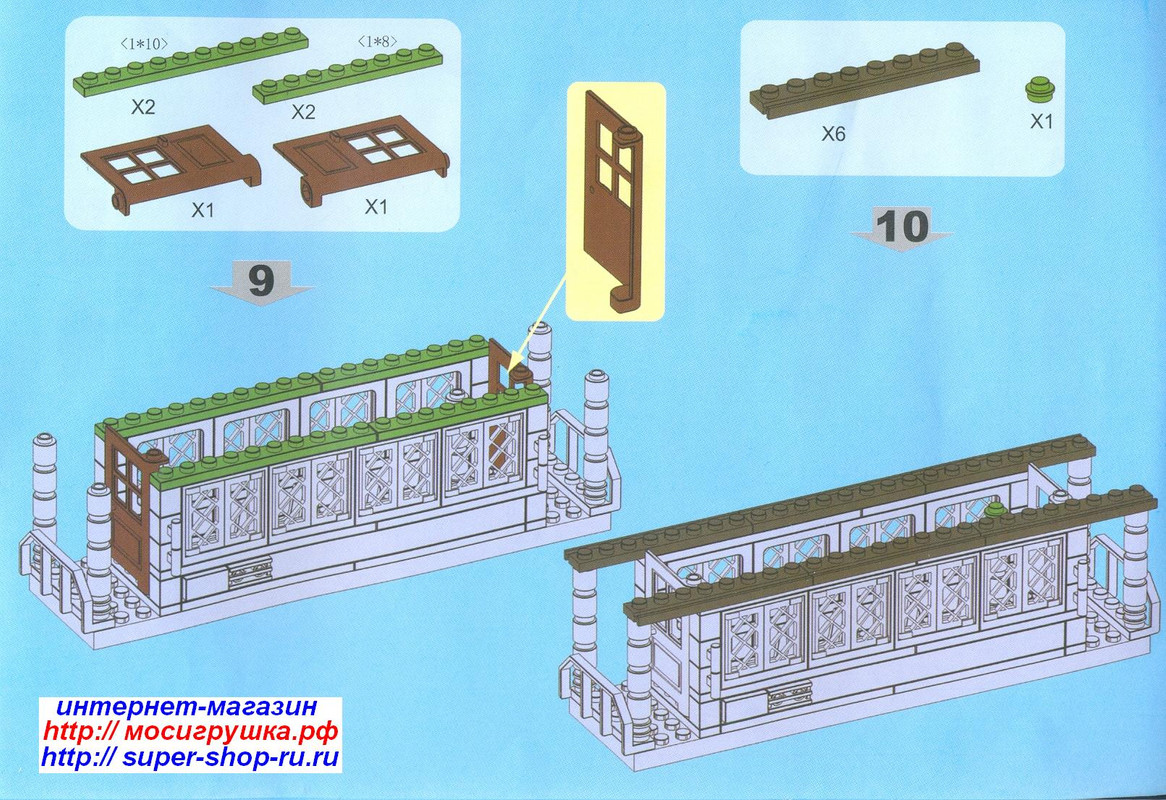 <1*10>
X2

<1*8>
X2

X1

X1

9

X6

X1

10

интернет-магазин
http:// мосигрушка.рф
http:// super-shop-ru.ru