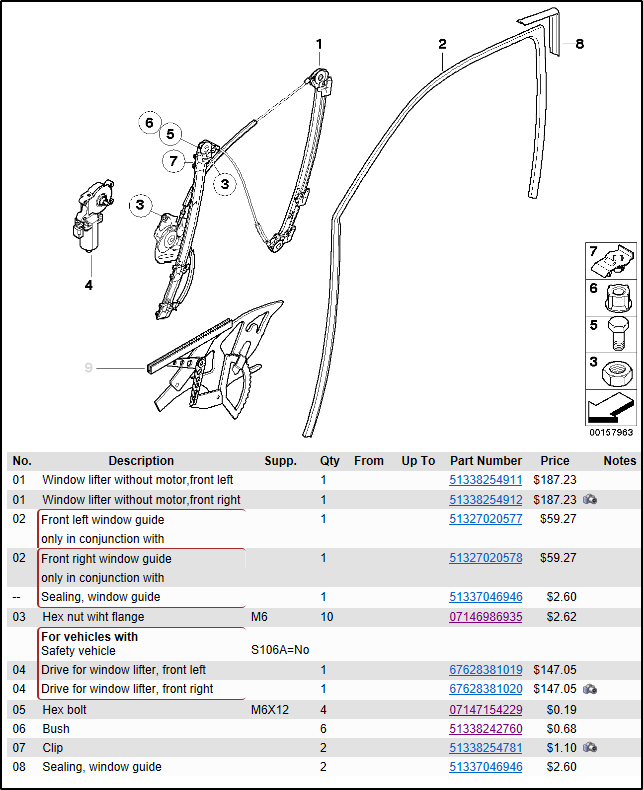 1
2
8
6
5
7
3
3
4
9
7
6
5
3
00157963

| No. | Description | Supp. | Qty | From | Up To | Part Number | Price | Notes |
|---|---|---|---|---|---|---|---|---|
| 01 | Window lifter without motor,front left | | 1 | | | 51338254911 | $187.23 | |
| 01 | Window lifter without motor,front right | | 1 | | | 51338254912 | $187.23 | |
| 02 | Front left window guide only in conjunction with | | 1 | | | 51327020577 | $59.27 | |
| 02 | Front right window guide only in conjunction with | | 1 | | | 51327020578 | $59.27 | |
| -- | Sealing, window guide | | 1 | | | 51337046946 | $2.60 | |
| 03 | Hex nut wiht flange | M6 | 10 | | | 07146986935 | $2.62 | |
| | For vehicles with Safety vehicle | S106A=No | | | | | | |
| 04 | Drive for window lifter, front left | | 1 | | | 67628381019 | $147.05 | |
| 04 | Drive for window lifter, front right | | 1 | | | 67628381020 | $147.05 | |
| 05 | Hex bolt | M6X12 | 4 | | | 07147154229 | $0.19 | |
| 06 | Bush | | 6 | | | 51338242760 | $0.68 | |
| 07 | Clip | | 2 | | | 51338254781 | $1.10 | |
| 08 | Sealing, window guide | | 2 | | | 51337046946 | $2.60 | |