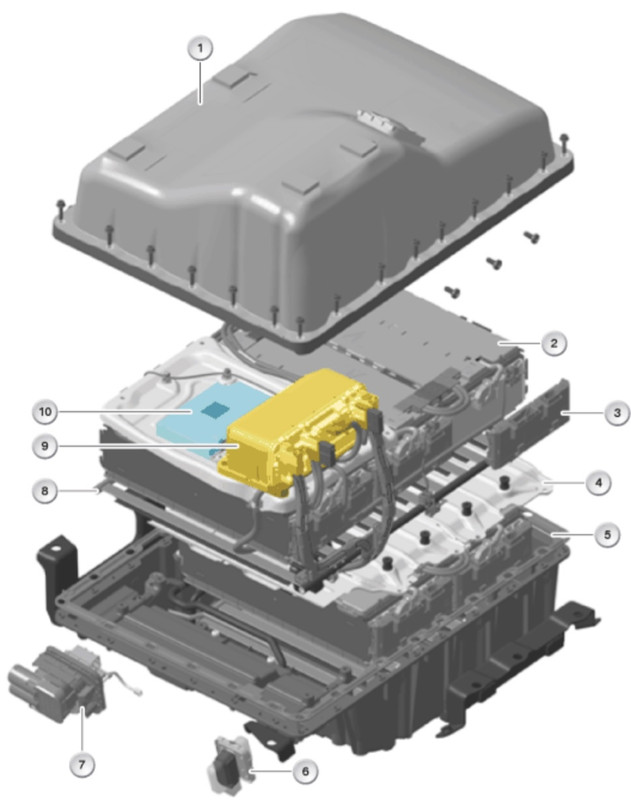 1
2
3
10
9
4
8
5
7
6