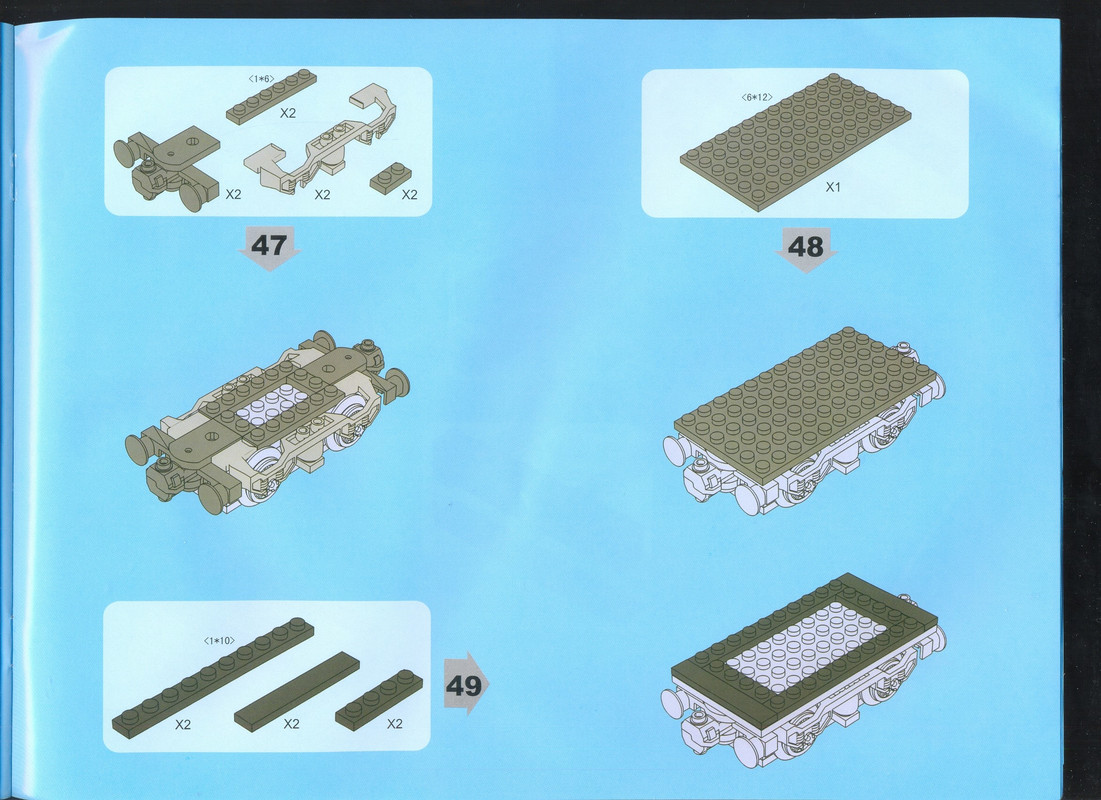 <1*6>
X2
X2
X2
X2

47

<6*12>
X1

48

<1*10>
X2
X2
X2

49