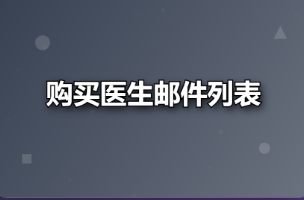 购买医生邮件列表