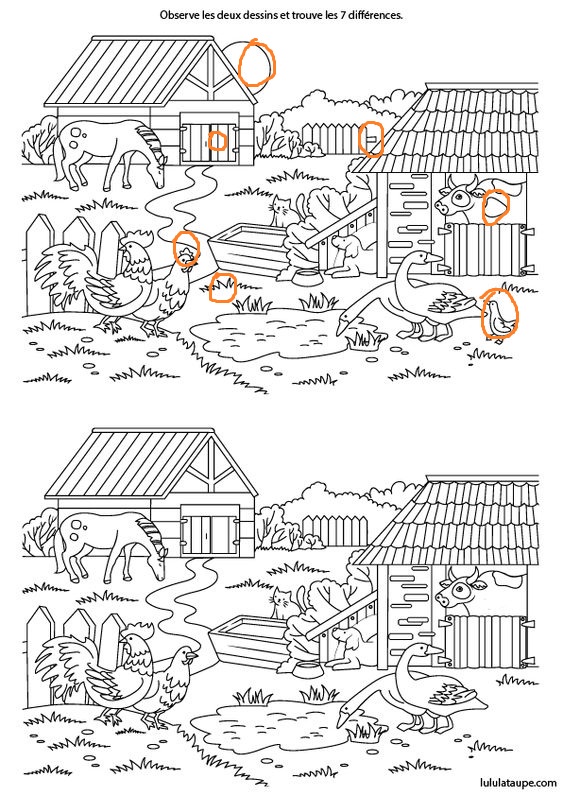 Observe les deux dessins et trouve les 7 différences.

lululataupe.com