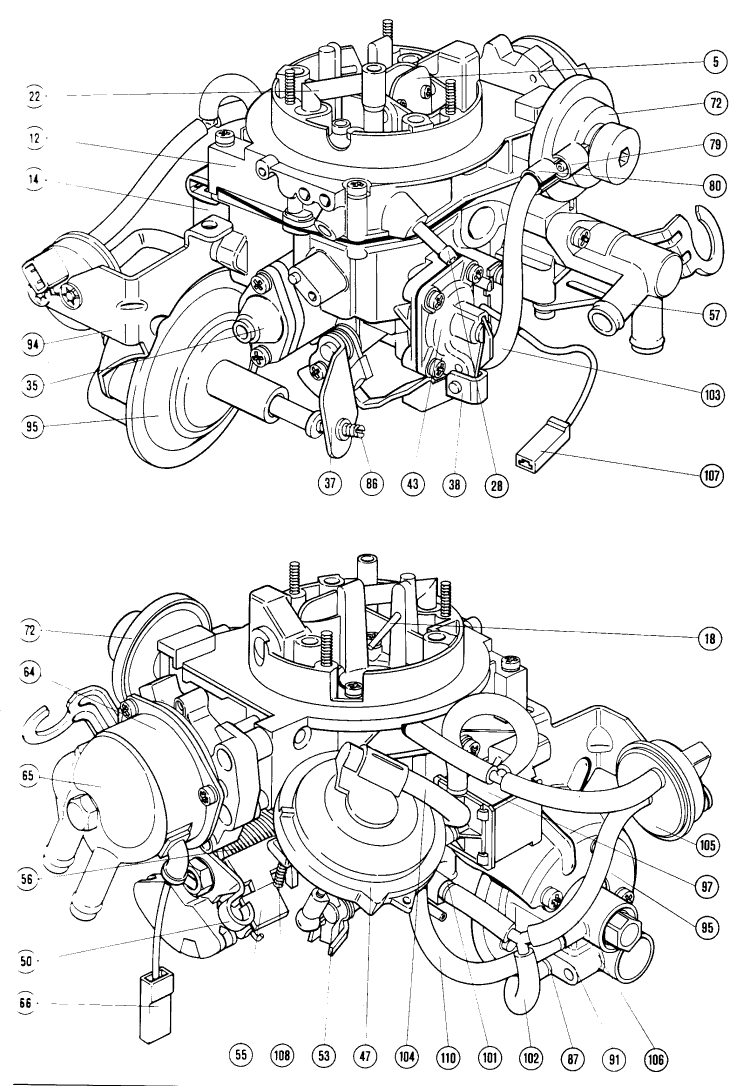 22
12
14
94
35
95
5
72
79
80
57
103
107
37
86
43
38
28

72
64
65
56
50
66
18
105
97
95
55
108
53
47
104
110
101
102
87
91
106