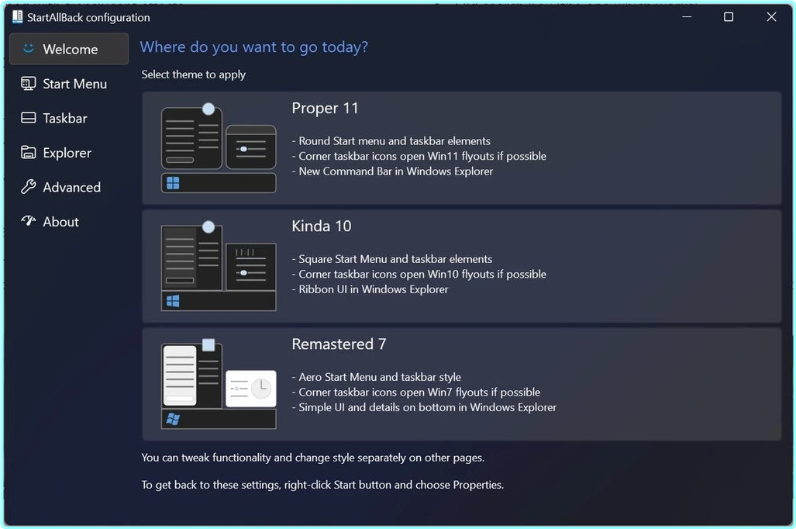 StartAllBack configuration

Welcome
Start Menu
Taskbar
Explorer
Advanced
About

Where do you want to go today?

Select theme to apply

Proper 11

- Round Start menu and taskbar elements
- Corner taskbar icons open Win11 flyouts if possible
- New Command Bar in Windows Explorer

Kinda 10

- Square Start Menu and taskbar elements
- Corner taskbar icons open Win10 flyouts if possible
- Ribbon UI in Windows Explorer

Remastered 7

- Aero Start Menu and taskbar style
- Corner taskbar icons open Win7 flyouts if possible
- Simple UI and details on bottom in Windows Explorer

You can tweak functionality and change style separately on other pages.

To get back to these settings, right-click Start button and choose Properties.