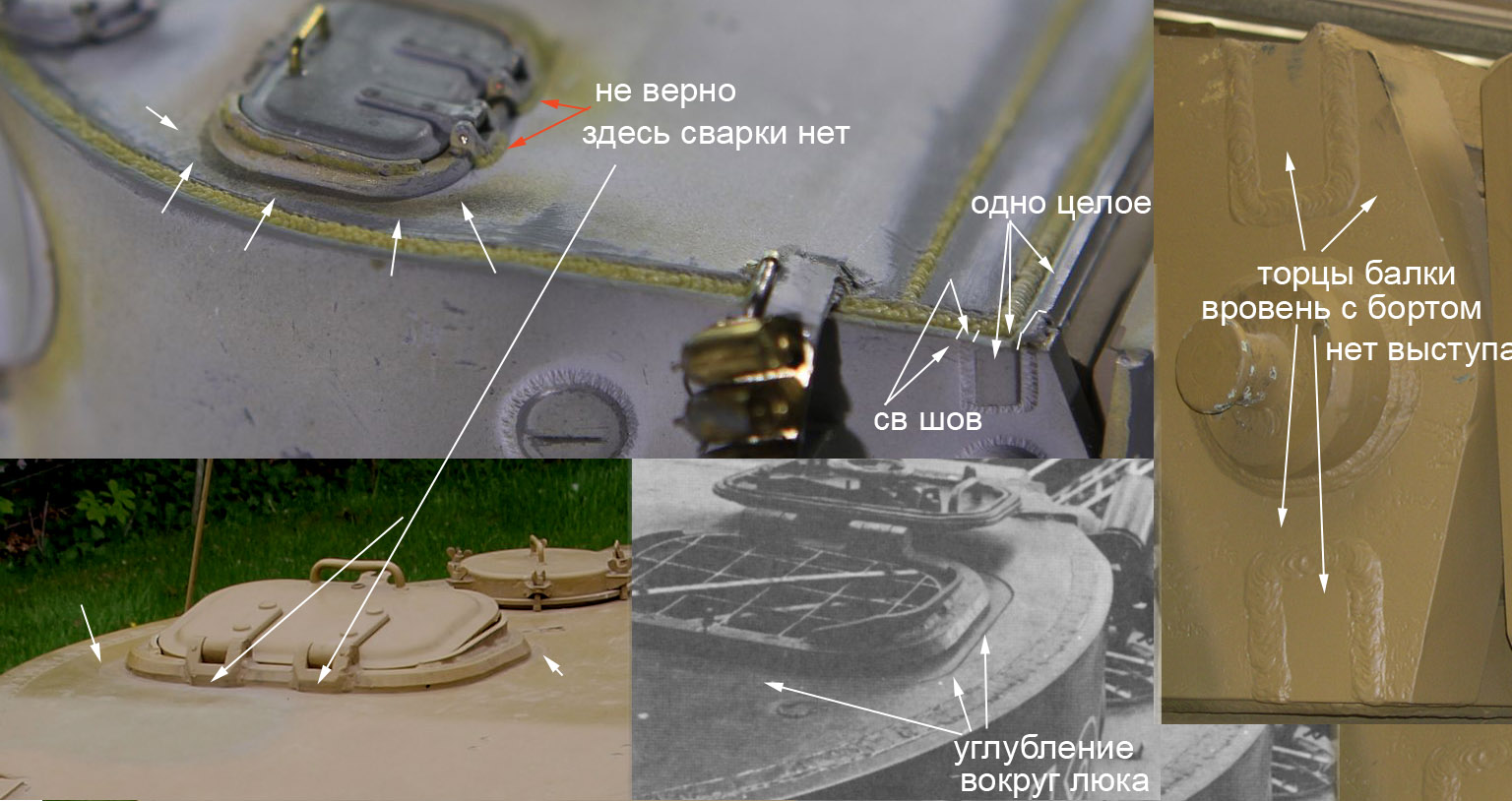 не верно
здесь сварки нет

одно целое

св шов

торцы балки
вровень с бортом
нет выступа

углубление
вокруг люка