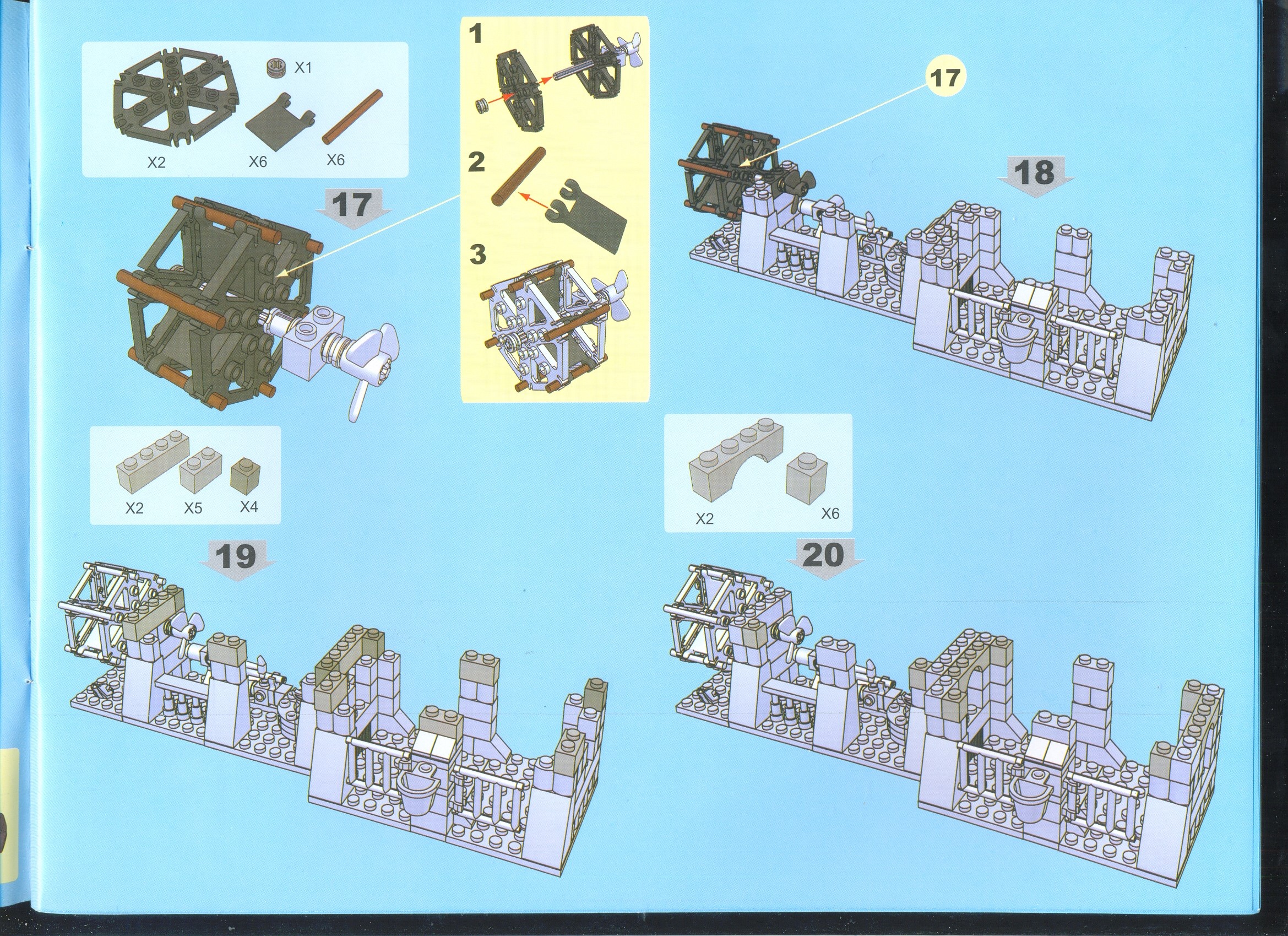 X1
X2
X6
X6
17
1
2
3
17
18
X2
X5
X4
19
X2
X6
20