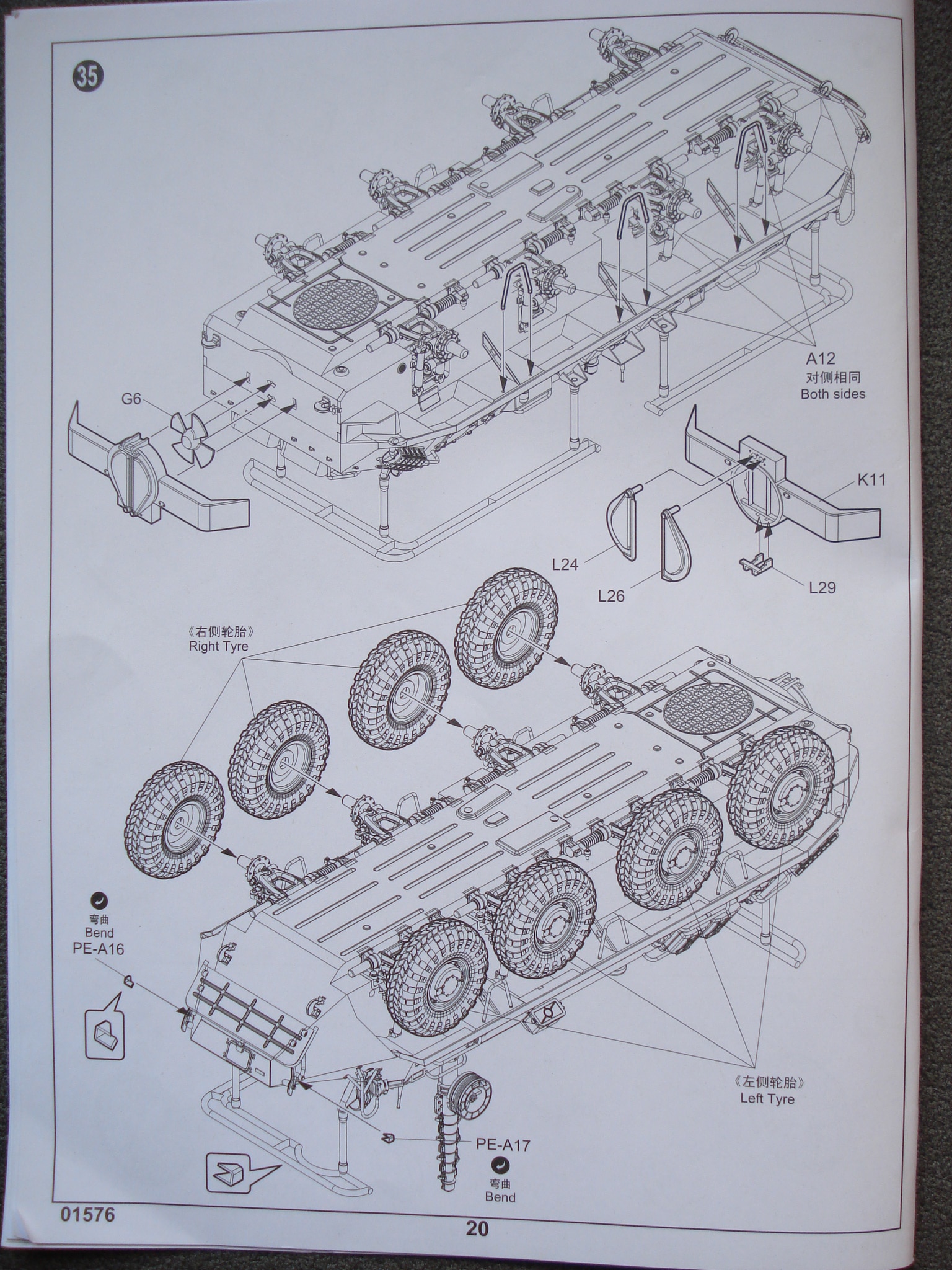 35

A12
对侧相同
Both sides

G6

K11

L24

L26

L29

《右侧轮胎》
Right Tyre

弯曲
Bend
PE-A16

《左侧轮胎》
Left Tyre

PE-A17
弯曲
Bend

01576

20