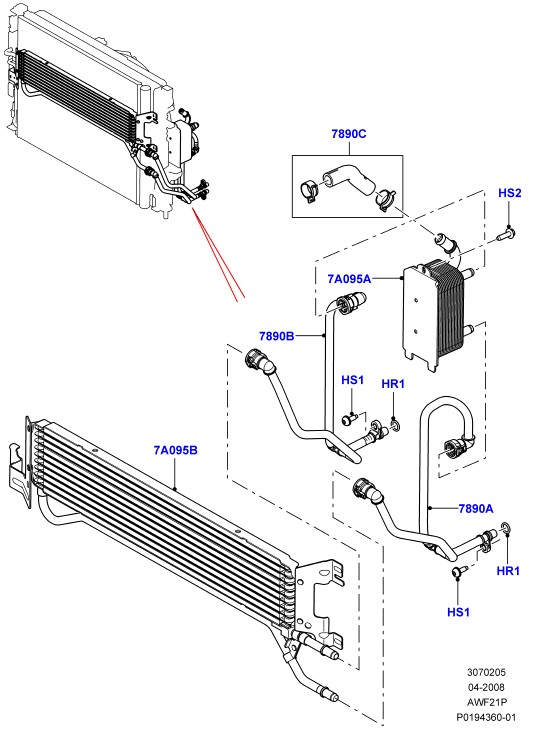 7890C

HS2

7A095A

7890B

HS1

HR1

7A095B

7890A

HR1

HS1

3070205
04-2008
AWF21P
P0194360-01