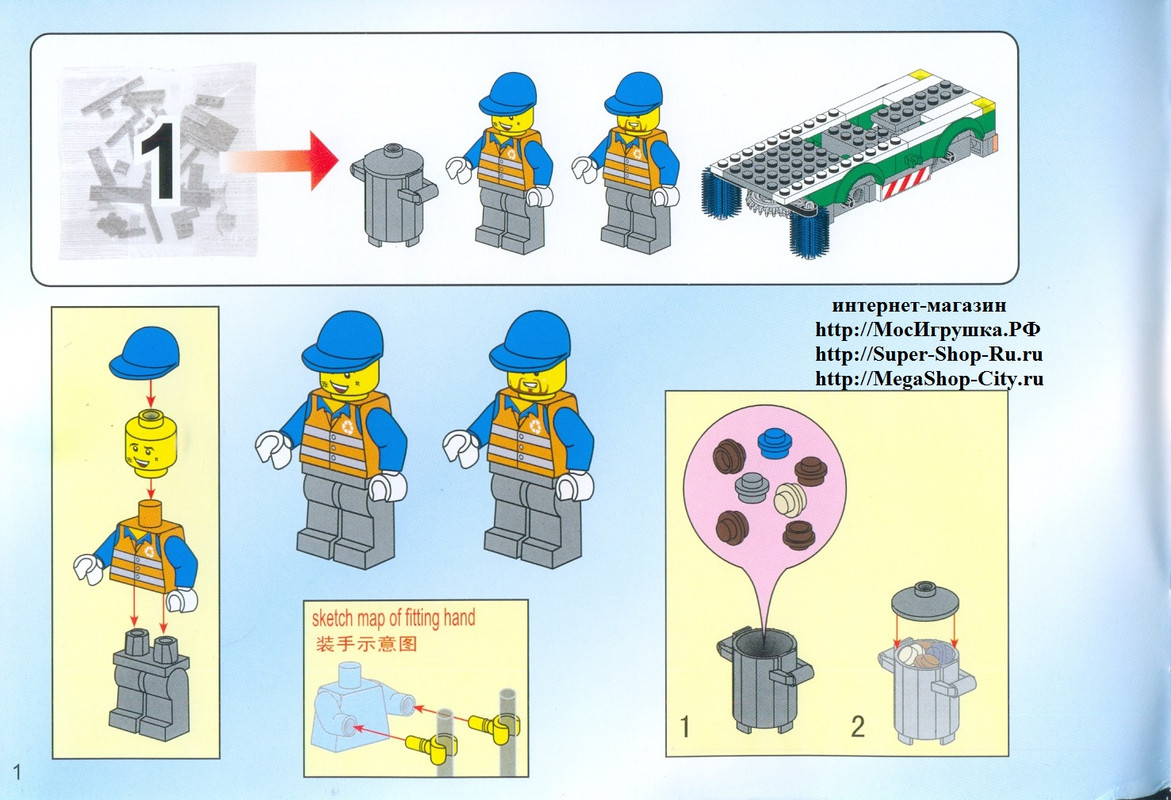 1

интернет-магазин
http://МосИгрушка.РФ
http://Super-Shop-Ru.ru
http://MegaShop-City.ru

sketch map of fitting hand
装手示意图

1

2

1