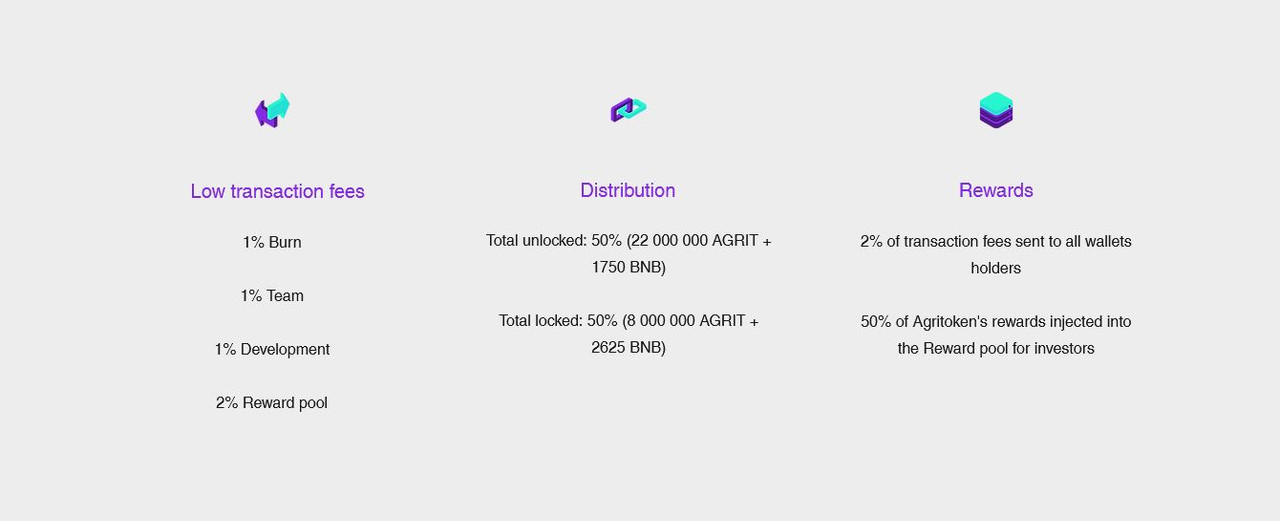 Low transaction fees

1% Burn

1% Team

1% Development

2% Reward pool

Distribution

Total unlocked: 50% (22 000 000 AGRIT + 1750 BNB)

Total locked: 50% (8 000 000 AGRIT + 2625 BNB)

Rewards

2% of transaction fees sent to all wallets holders

50% of Agritoken's rewards injected into the Reward pool for investors