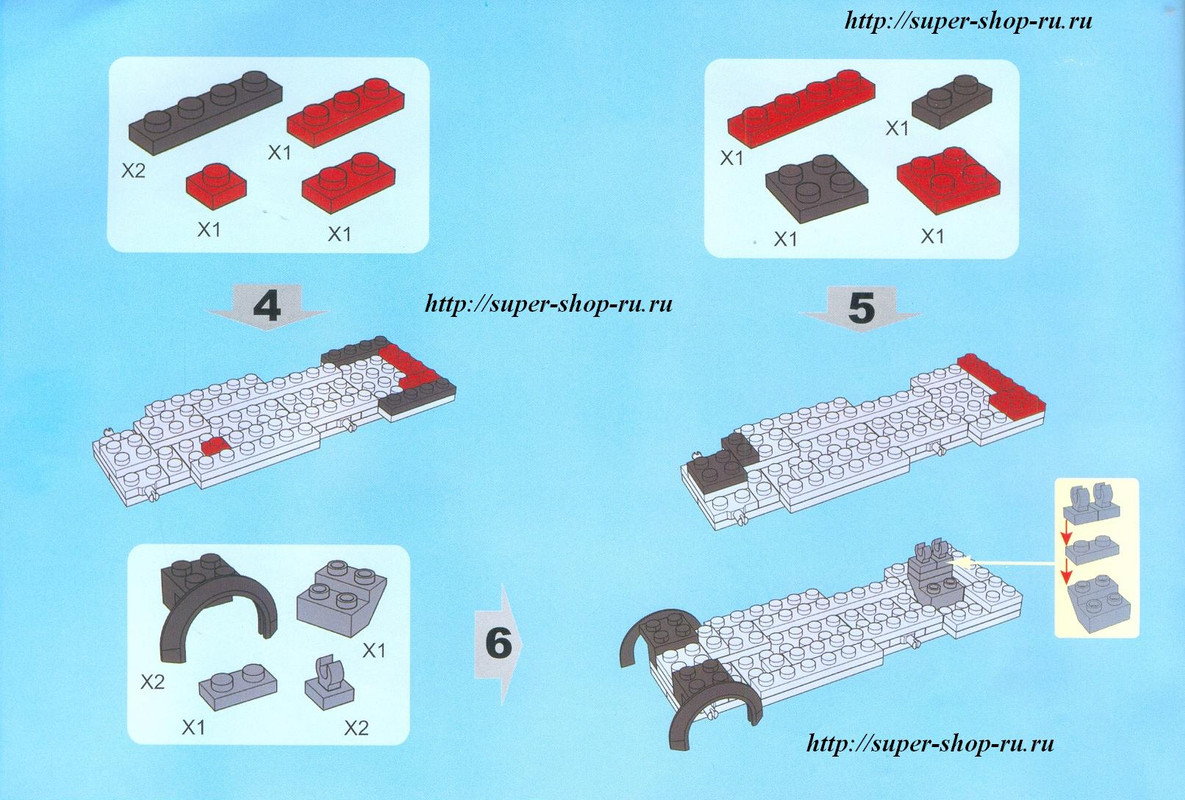 http://super-shop-ru.ru

X2
X1
X1
X1

X1
X1
X1
X1

4

http://super-shop-ru.ru

5

X2
X1
X1
X2

6

http://super-shop-ru.ru