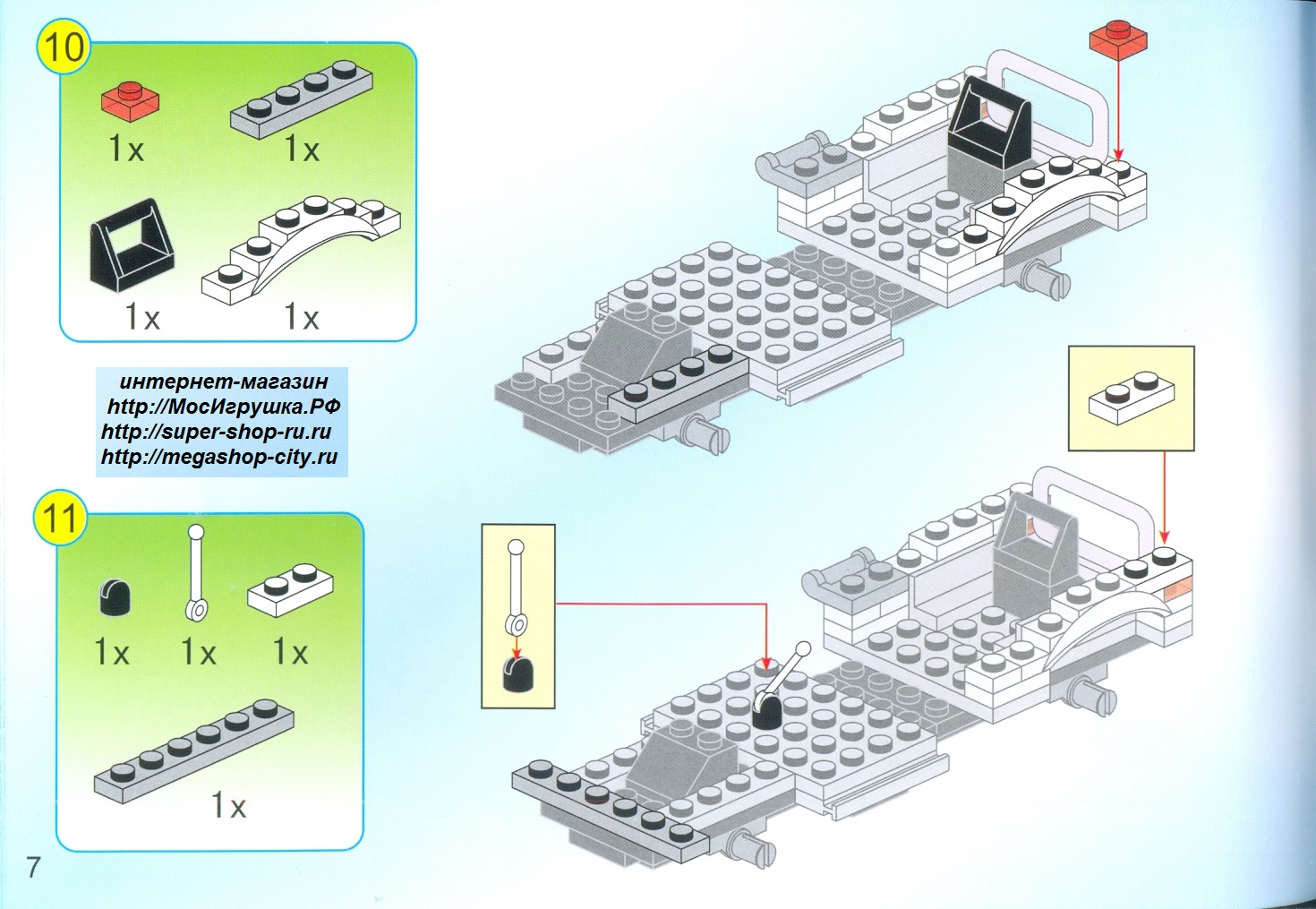 10

1x 1x

1x 1x

интернет-магазин
http://МосИгрушка.РФ
http://super-shop-ru.ru
http://megashop-city.ru

11

1x 1x 1x

1x

7