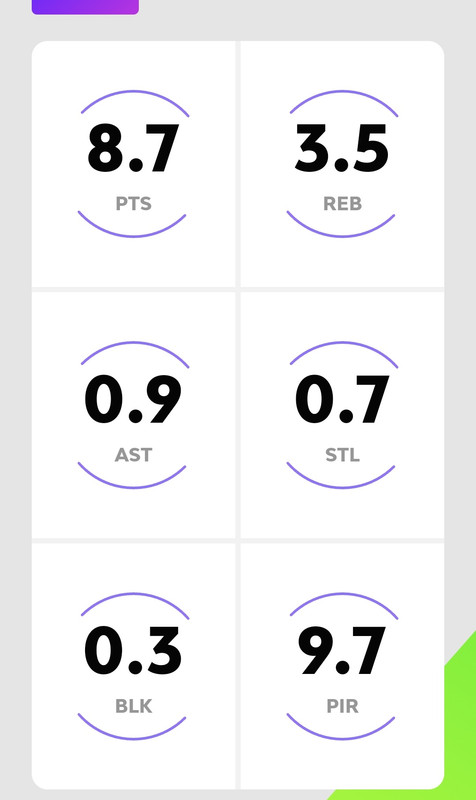 8.7
PTS

3.5
REB

0.9
AST

0.7
STL

0.3
BLK

9.7
PIR