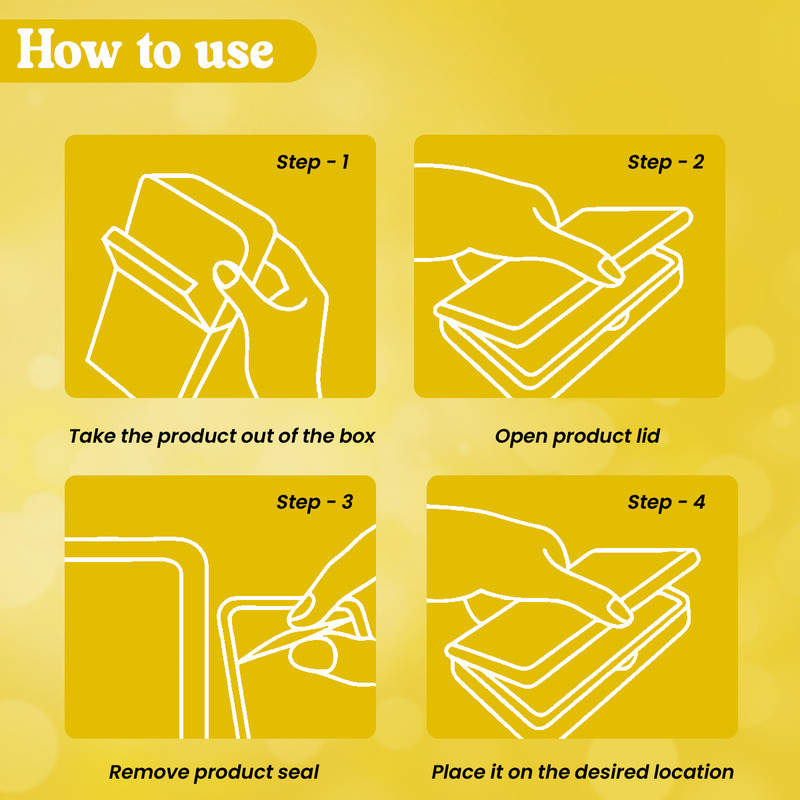 How to use

Step - 1

Take the product out of the box

Step - 2

Open product lid

Step - 3

Remove product seal

Step - 4

Place it on the desired location