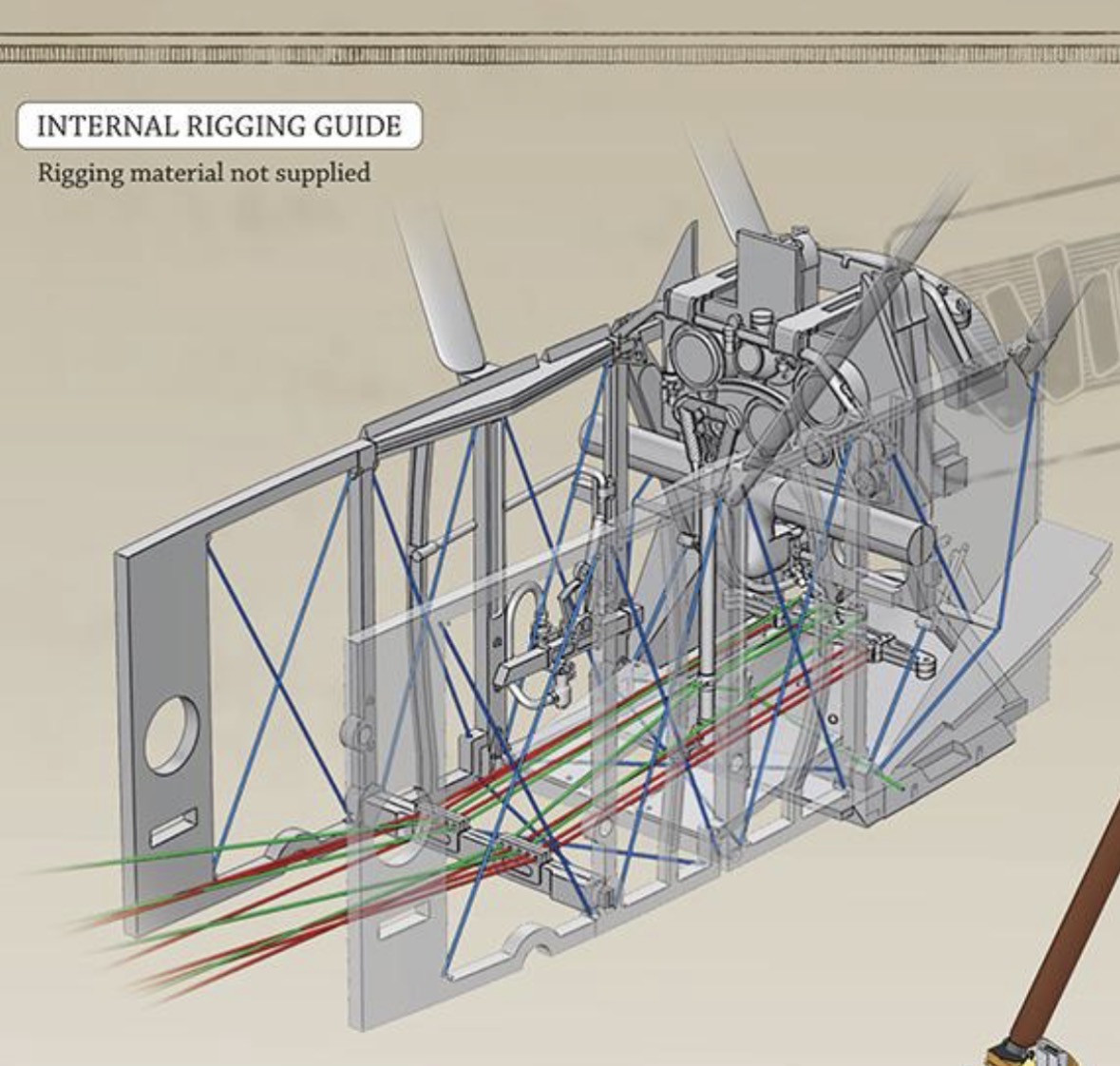 INTERNAL RIGGING GUIDE

Rigging material not supplied