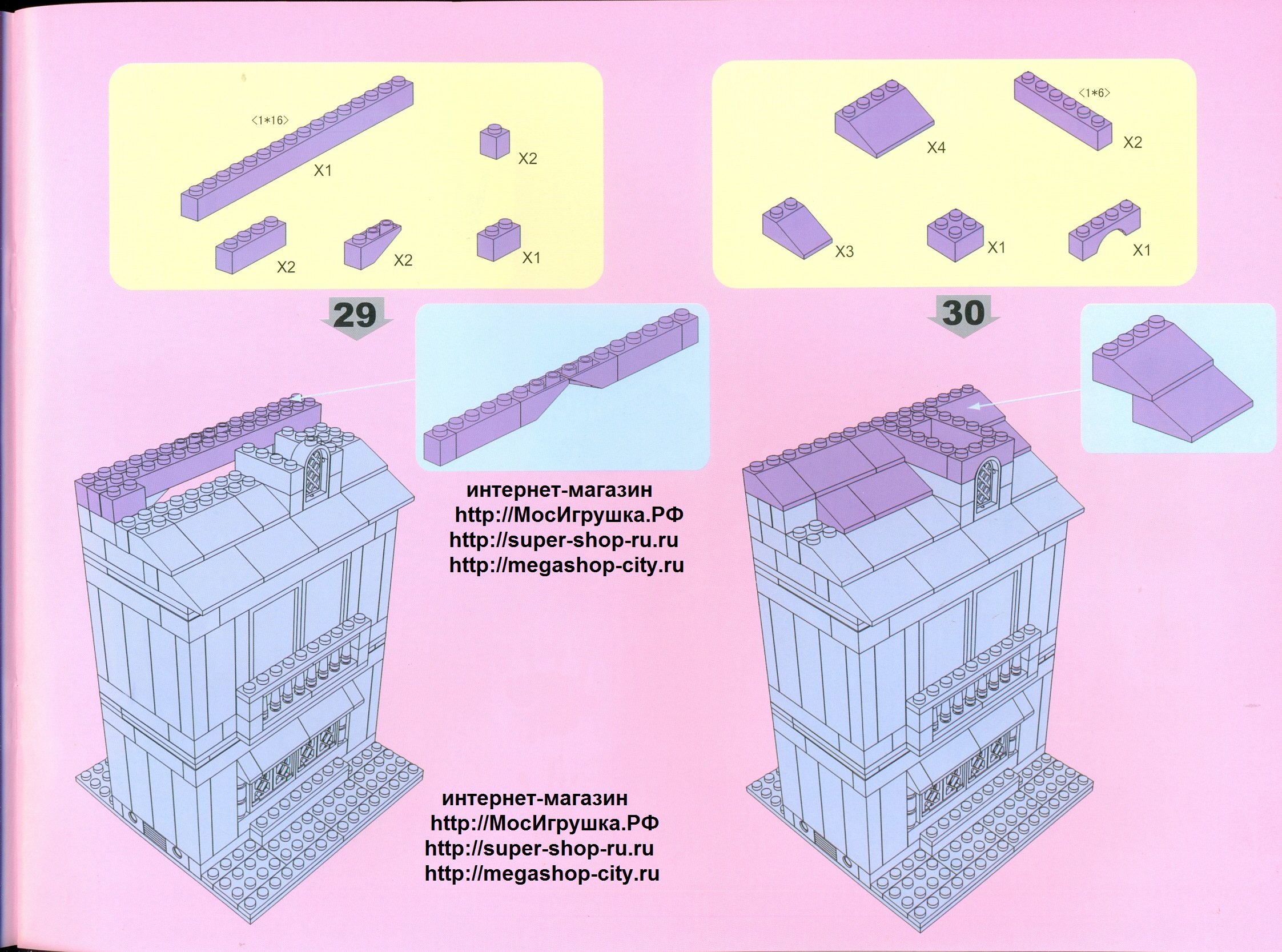 <1*16>
X1

X2

X2

X2

X1

29

интернет-магазин
http://МосИгрушка.РФ
http://super-shop-ru.ru
http://megashop-city.ru

интернет-магазин
http://МосИгрушка.РФ
http://super-shop-ru.ru
http://megashop-city.ru

X4

<1*6>
X2

X3

X1

X1

30