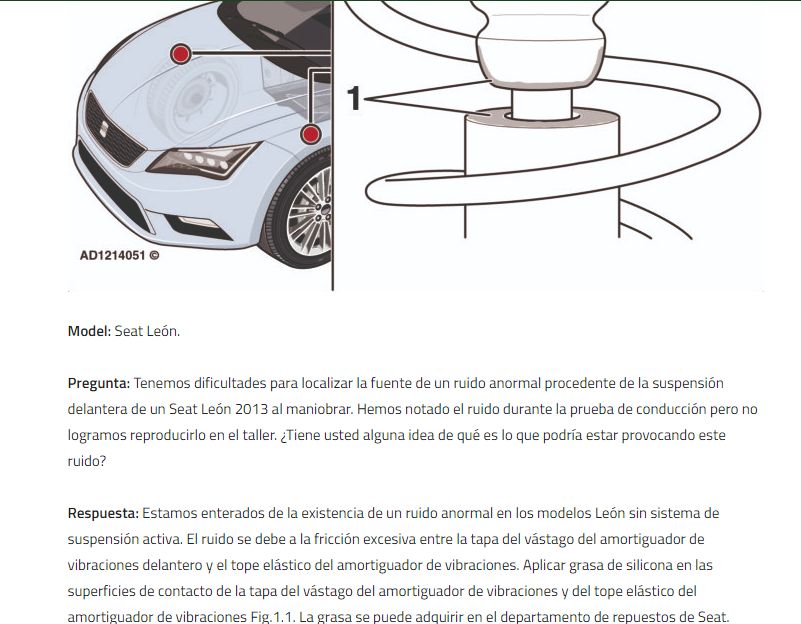 1

AD1214051 ©

**Model:** Seat León.

**Pregunta:** Tenemos dificultades para localizar la fuente de un ruido anormal procedente de la suspensión delantera de un Seat León 2013 al maniobrar. Hemos notado el ruido durante la prueba de conducción pero no logramos reproducirlo en el taller. ¿Tiene usted alguna idea de qué es lo que podría estar provocando este ruido?

**Respuesta:** Estamos enterados de la existencia de un ruido anormal en los modelos León sin sistema de suspensión activa. El ruido se debe a la fricción excesiva entre la tapa del vástago del amortiguador de vibraciones delantero y el tope elástico del amortiguador de vibraciones. Aplicar grasa de silicona en las superficies de contacto de la tapa del vástago del amortiguador de vibraciones y del tope elástico del amortiguador de vibraciones Fig.1.1. La grasa se puede adquirir en el departamento de repuestos de Seat.