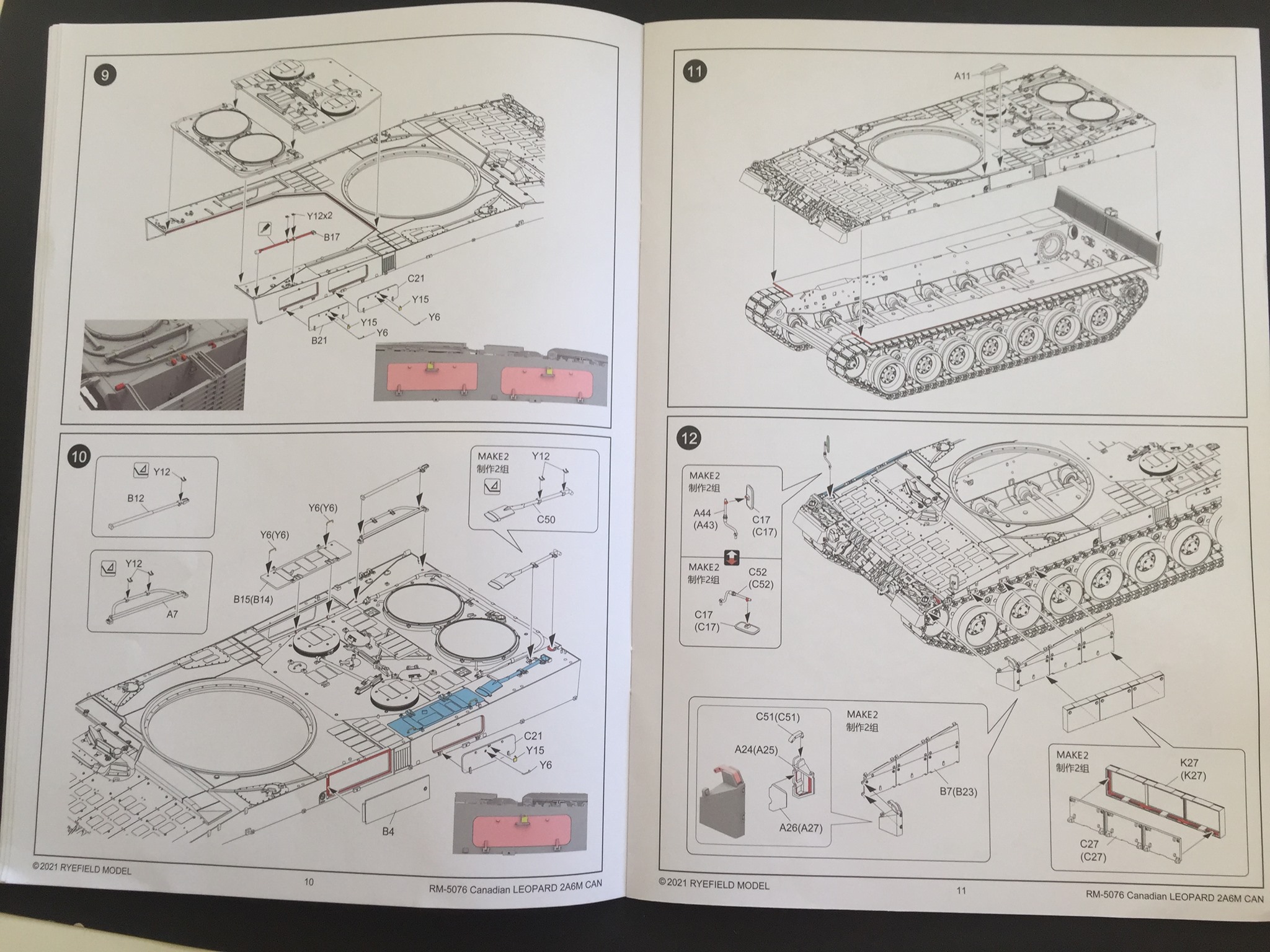 9

Y12x2
B17
C21
Y15
Y6
Y15
Y6
B21

10

Y12
B12

Y12
A7

Y6(Y6)
Y6(Y6)
B15(B14)

MAKE2
制作2组
Y12
C50

C21
Y15
Y6
B4

©2021 RYEFIELD MODEL
10
RM-5076 Canadian LEOPARD 2A6M CAN

11

A11

12

MAKE2
制作2组
A44
(A43)
C17
(C17)

MAKE2
制作2组
C52
(C52)
C17
(C17)

C51(C51)
A24(A25)
A26(A27)
MAKE2
制作2组
B7(B23)

MAKE2
制作2组
K27
(K27)
C27
(C27)

©2021 RYEFIELD MODEL
11
RM-5076 Canadian LEOPARD 2A6M CAN