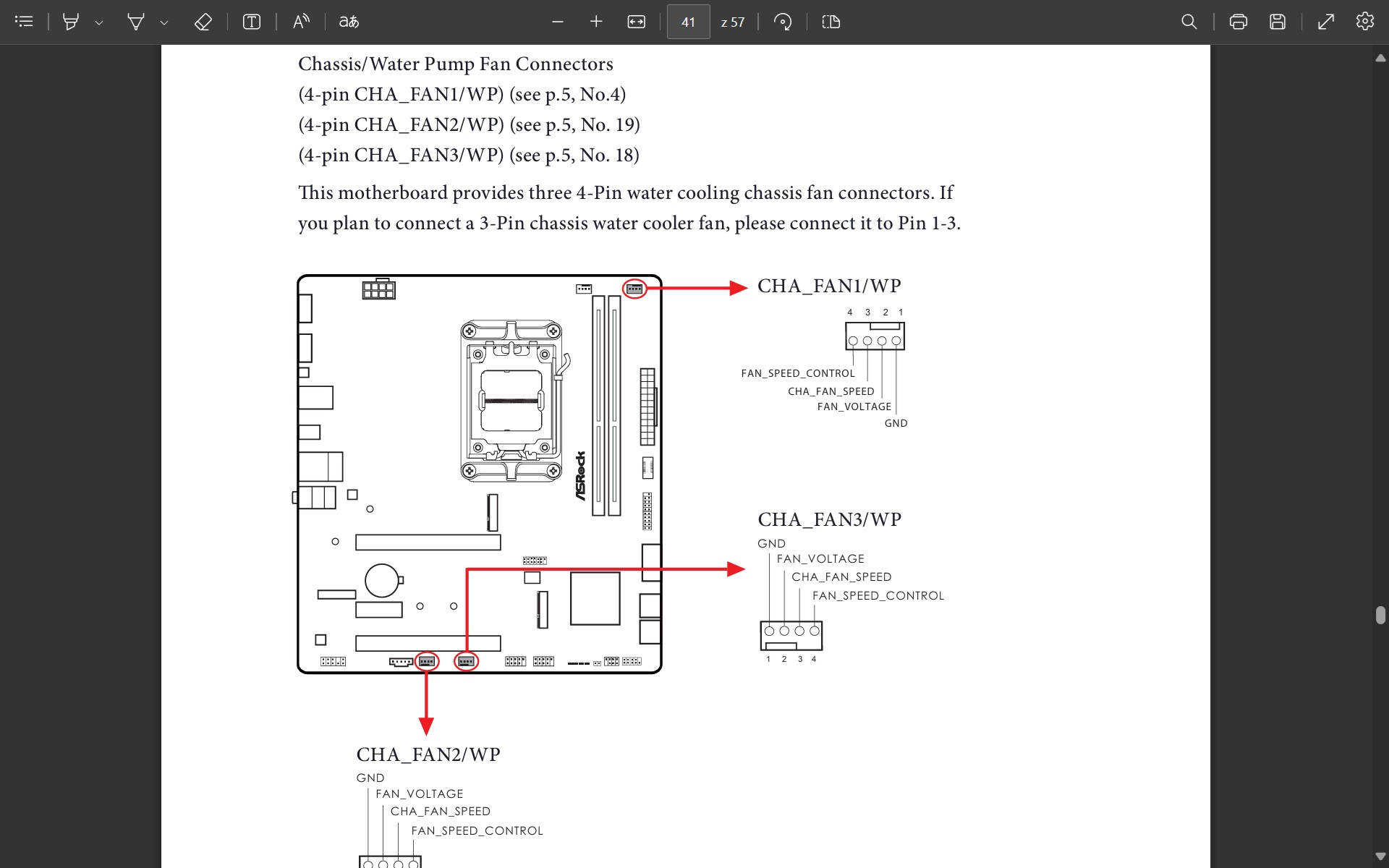 41 z 57

Chassis/Water Pump Fan Connectors
(4-pin CHA_FAN1/WP) (see p.5, No.4)
(4-pin CHA_FAN2/WP) (see p.5, No. 19)
(4-pin CHA_FAN3/WP) (see p.5, No. 18)

This motherboard provides three 4-Pin water cooling chassis fan connectors. If you plan to connect a 3-Pin chassis water cooler fan, please connect it to Pin 1-3.

ASRock

CHA_FAN1/WP
4 3 2 1
FAN_SPEED_CONTROL
CHA_FAN_SPEED
FAN_VOLTAGE
GND

CHA_FAN3/WP
GND
FAN_VOLTAGE
CHA_FAN_SPEED
FAN_SPEED_CONTROL
1 2 3 4

CHA_FAN2/WP
GND
FAN_VOLTAGE
CHA_FAN_SPEED
FAN_SPEED_CONTROL