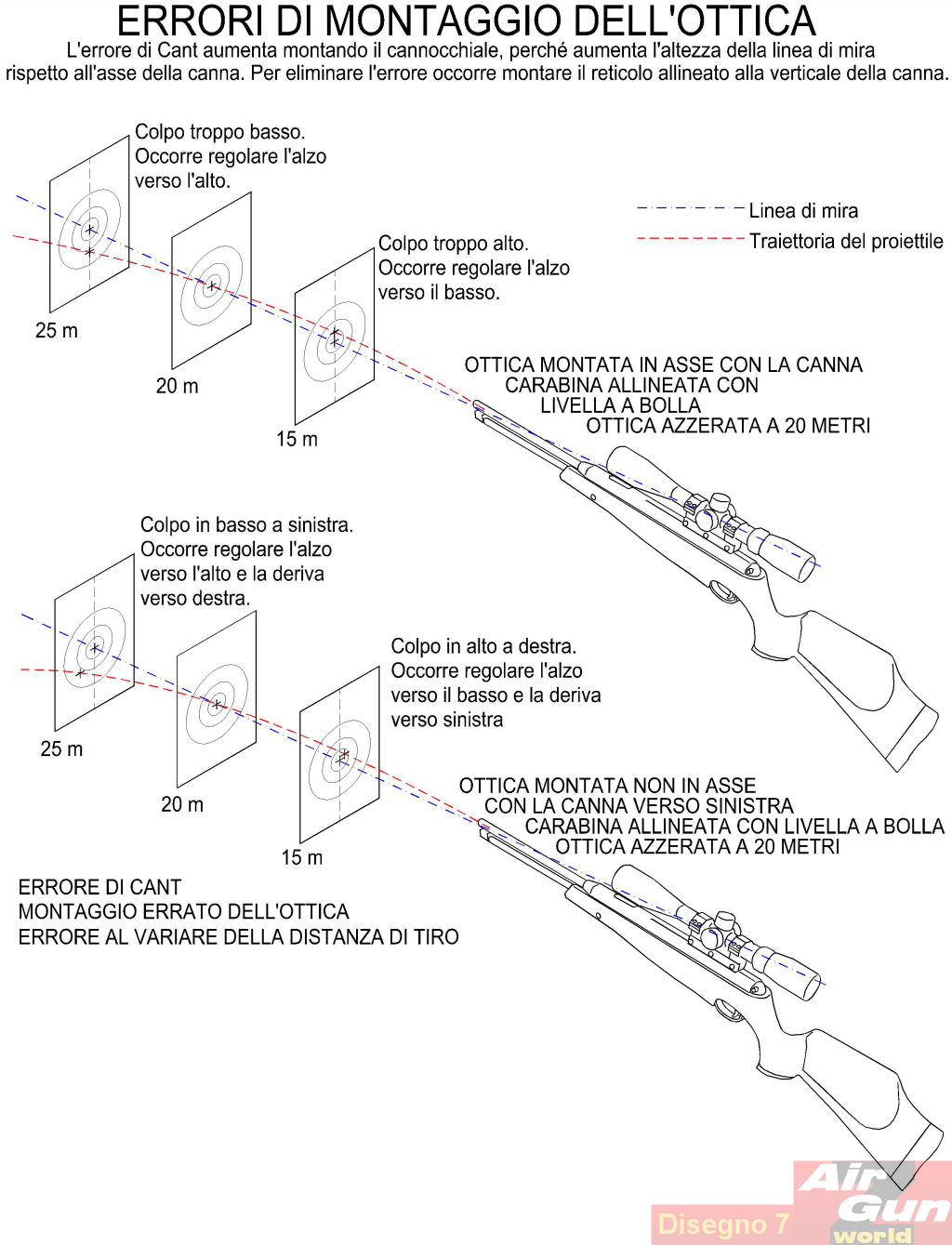 ERRORI DI MONTAGGIO DELL'OTTICA
L'errore di Cant aumenta montando il cannocchiale, perché aumenta l'altezza della linea di mira rispetto all'asse della canna. Per eliminare l'errore occorre montare il reticolo allineato alla verticale della canna.

Colpo troppo basso.
Occorre regolare l'alzo verso l'alto.

Linea di mira
Traiettoria del proiettile

Colpo troppo alto.
Occorre regolare l'alzo verso il basso.

25 m
20 m
15 m

OTTICA MONTATA IN ASSE CON LA CANNA
CARABINA ALLINEATA CON LIVELLA A BOLLA
OTTICA AZZERATA A 20 METRI

Colpo in basso a sinistra.
Occorre regolare l'alzo verso l'alto e la deriva verso destra.

Colpo in alto a destra.
Occorre regolare l'alzo verso il basso e la deriva verso sinistra

25 m
20 m
15 m

OTTICA MONTATA NON IN ASSE
CON LA CANNA VERSO SINISTRA
CARABINA ALLINEATA CON LIVELLA A BOLLA
OTTICA AZZERATA A 20 METRI

ERRORE DI CANT
MONTAGGIO ERRATO DELL'OTTICA
ERRORE AL VARIARE DELLA DISTANZA DI TIRO

Disegno 7

Air Gun world