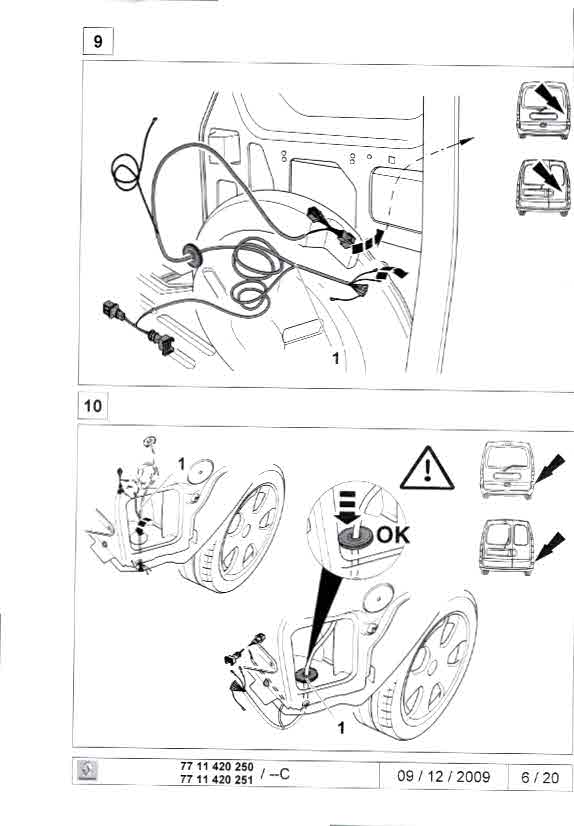 9

1

10

1

OK

1

77 11 420 250
77 11 420 251 / --C

09 / 12 / 2009

6 / 20