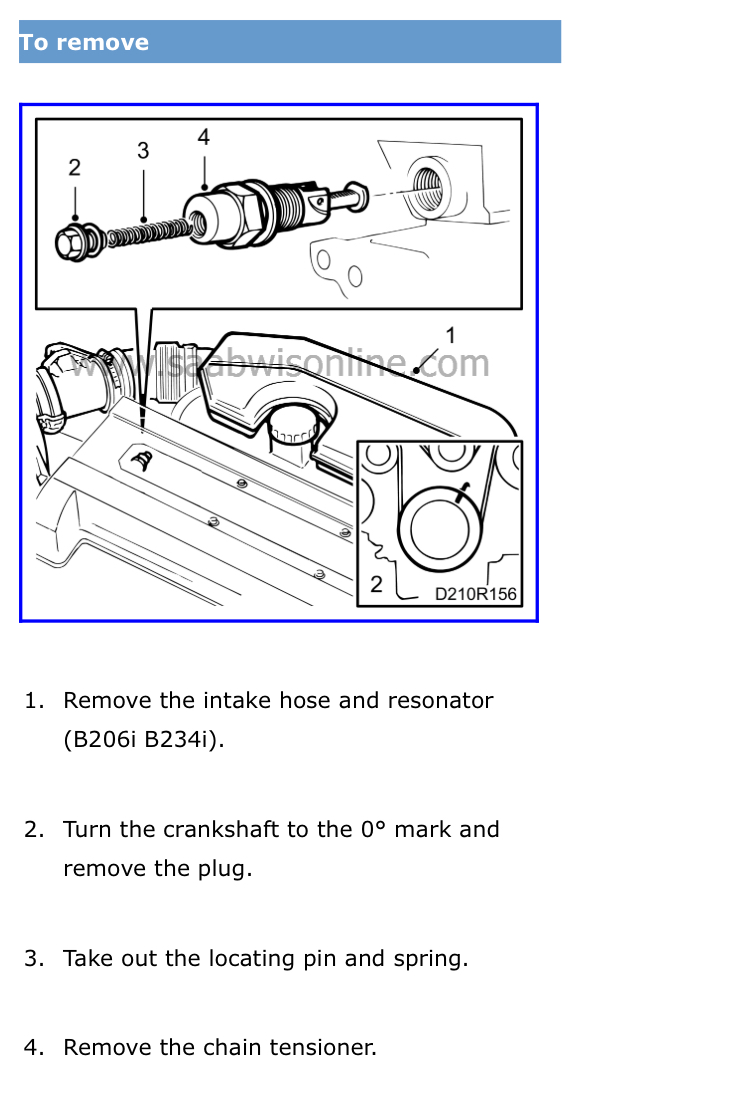 To remove

2
3
4
1
www.saabwisonline.com
2
D210R156

1. Remove the intake hose and resonator (B206i B234i).

2. Turn the crankshaft to the 0° mark and remove the plug.

3. Take out the locating pin and spring.

4. Remove the chain tensioner.