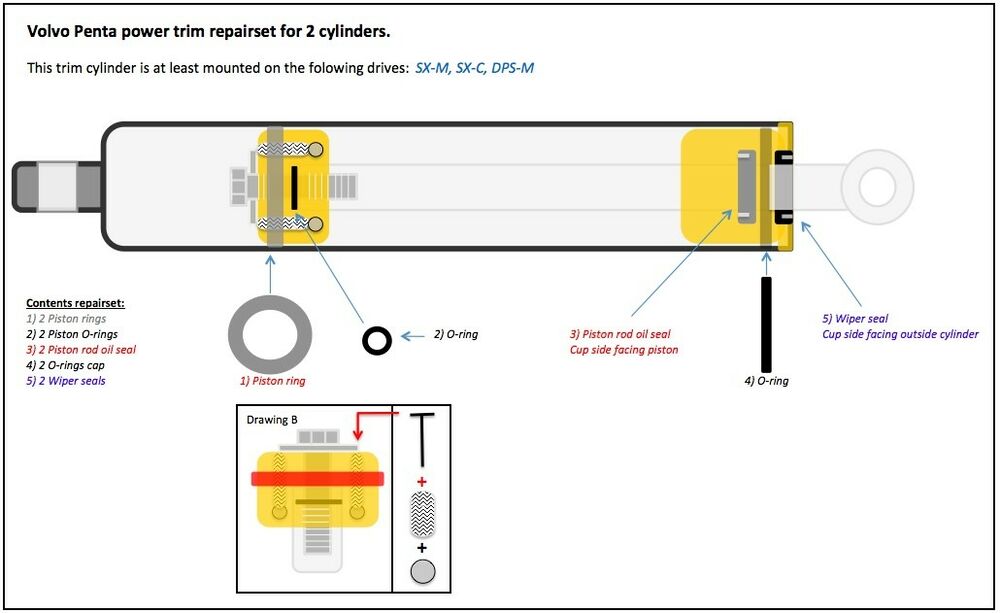 Volvo Penta power trim repairset for 2 cylinders.

This trim cylinder is at least mounted on the folowing drives: SX-M, SX-C, DPS-M

Contents repairset:
1) 2 Piston rings
2) 2 Piston O-rings
3) 2 Piston rod oil seal
4) 2 O-rings cap
5) 2 Wiper seals

1) Piston ring

2) O-ring

3) Piston rod oil seal
Cup side facing piston

4) O-ring

5) Wiper seal
Cup side facing outside cylinder

Drawing B

+

+